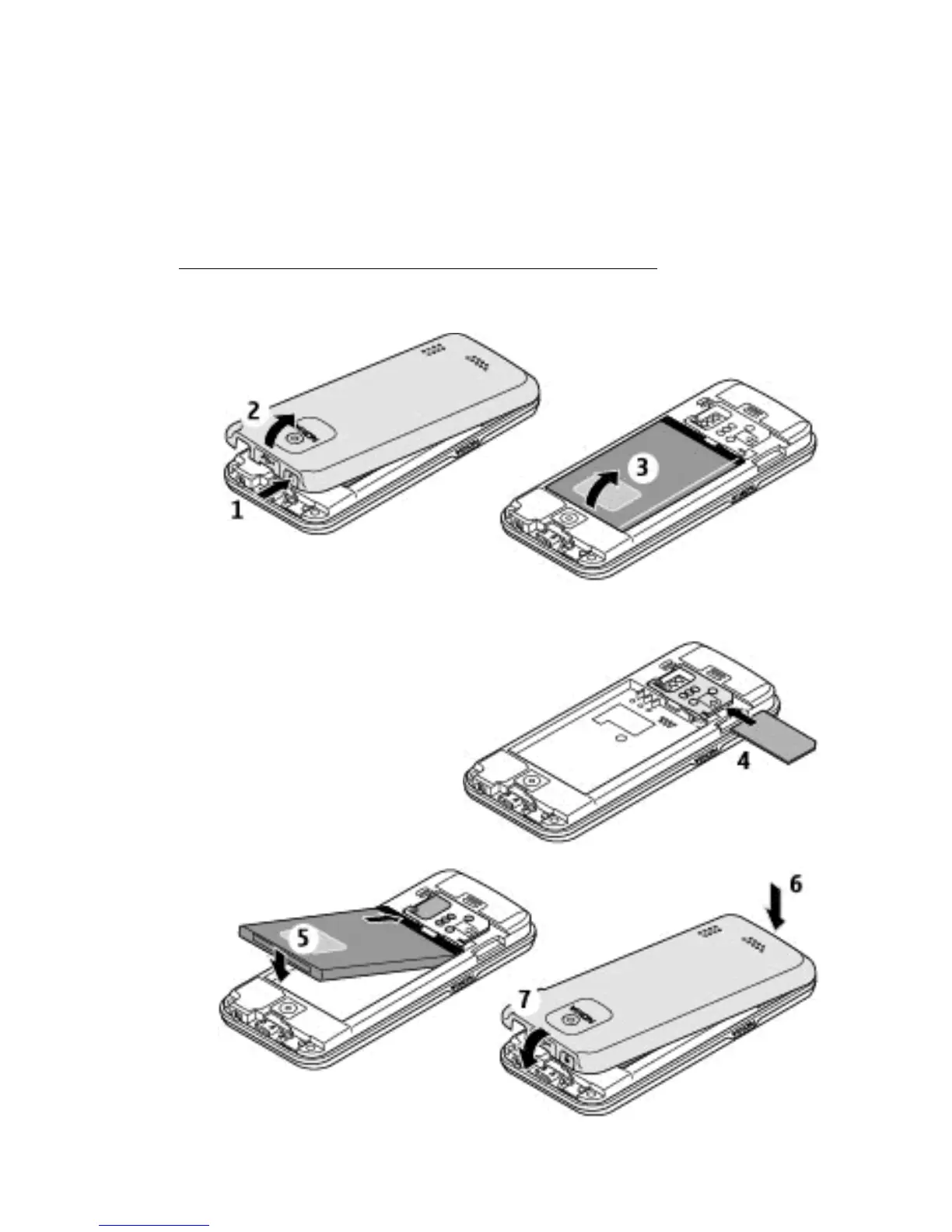 2

1

3

4

5

6

7