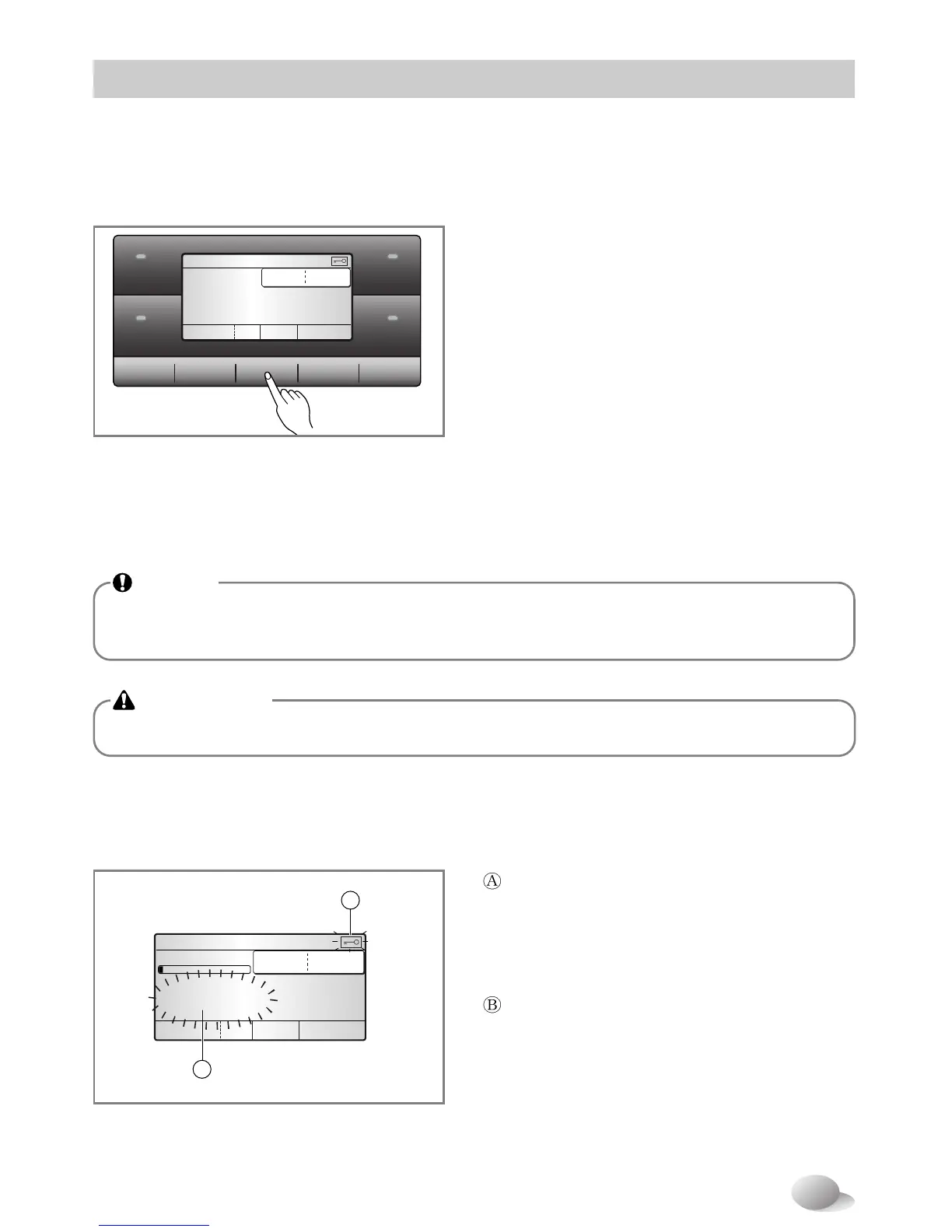 Ⓐ

Ⓑ