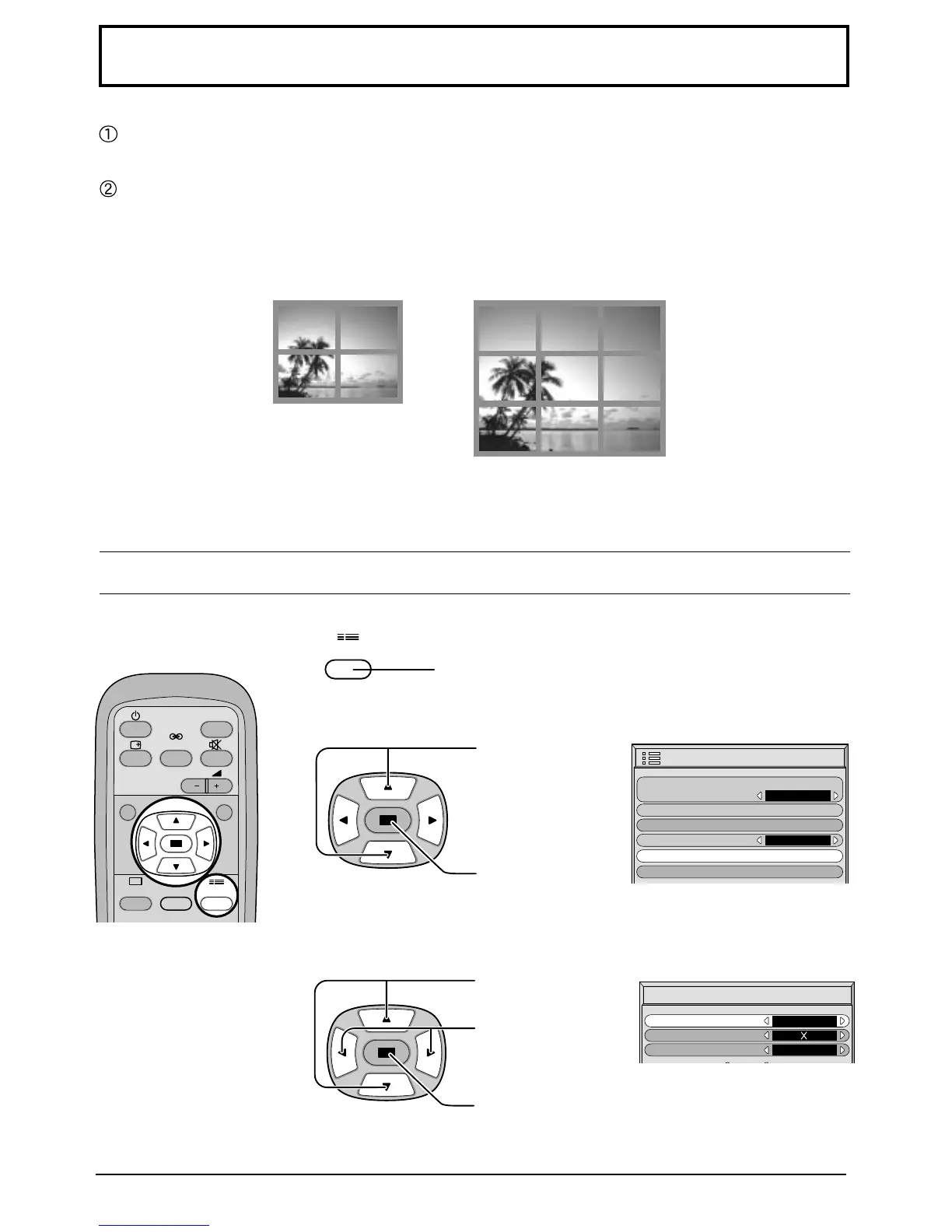 ①

②

X