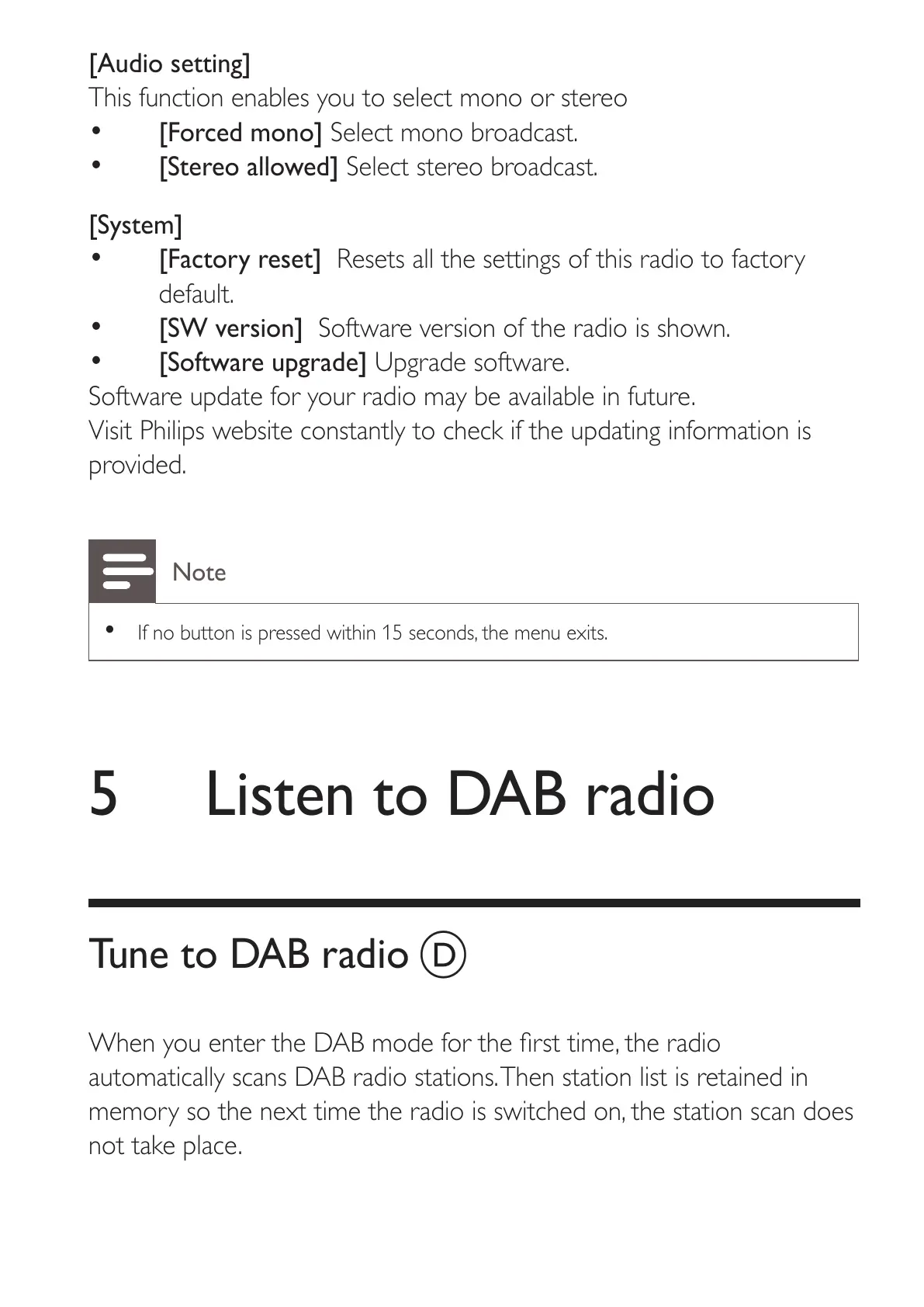 [Audio setting]
This function enables you to select mono or stereo
• [Forced mono] Select mono broadcast.
• [Stereo allowed] Select stereo broadcast.

[System]
• [Factory reset] Resets all the settings of this radio to factory default.
• [SW version] Software version of the radio is shown.
• [Software upgrade] Upgrade software.
Software update for your radio may be available in future.
Visit Philips website constantly to check if the updating information is provided.

Note

• If no button is pressed within 15 seconds, the menu exits.

5 Listen to DAB radio

Tune to DAB radio D

When you enter the DAB mode for the first time, the radio automatically scans DAB radio stations. Then station list is retained in memory so the next time the radio is switched on, the station scan does not take place.