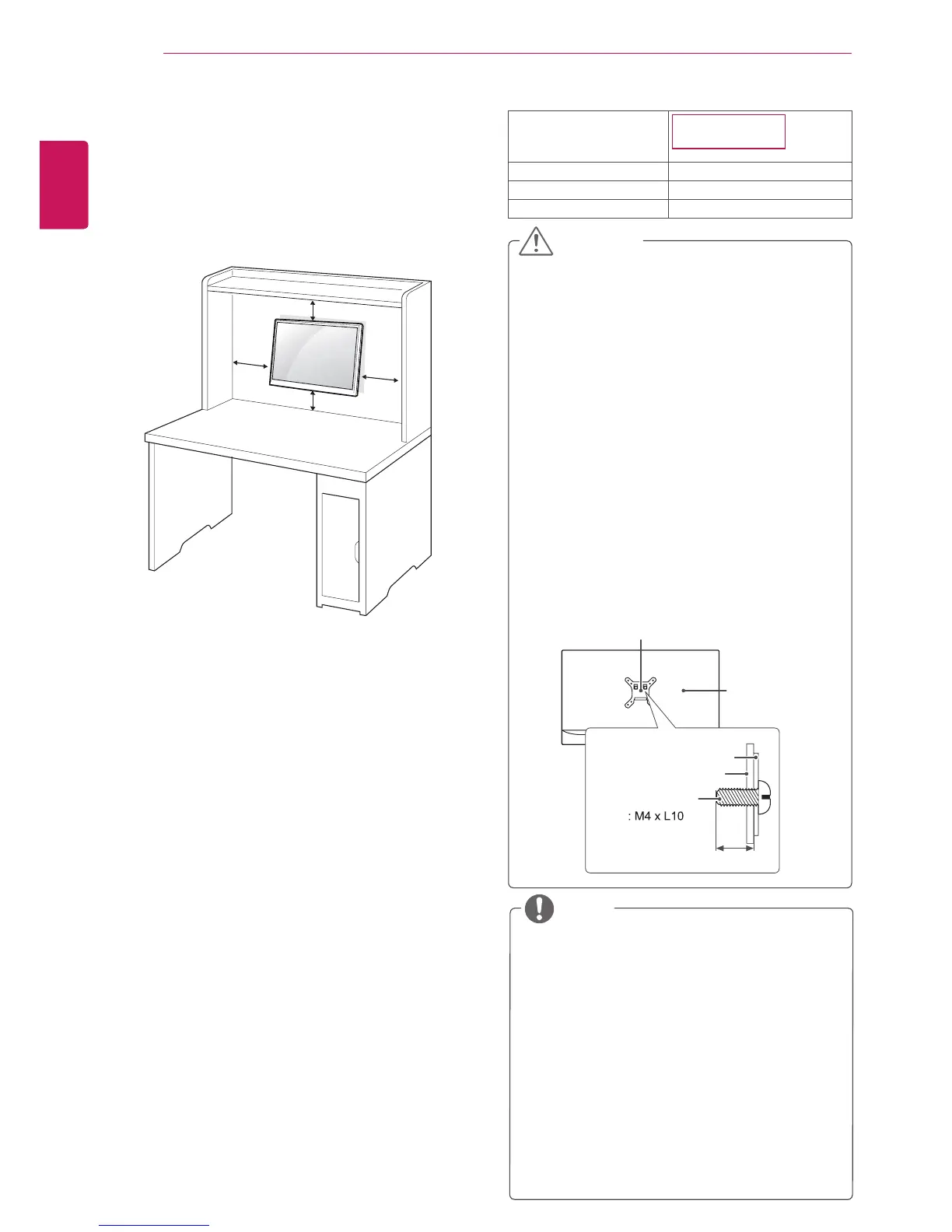 : M4 x L10