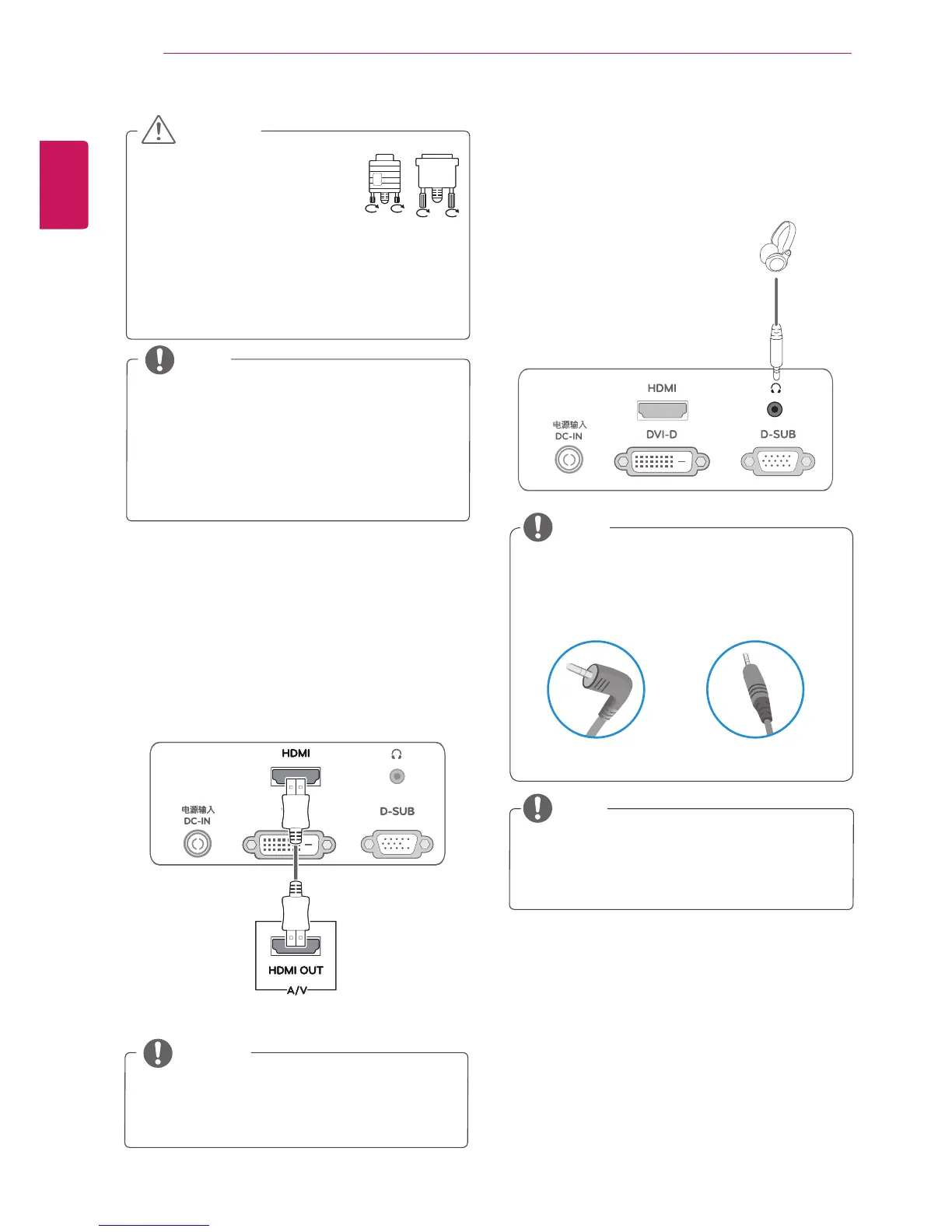 HDMI

电源输入
DC-IN

DVI-D

D-SUB

HDMI

电源输入
DC-IN

D-SUB

HDMI OUT

A/V