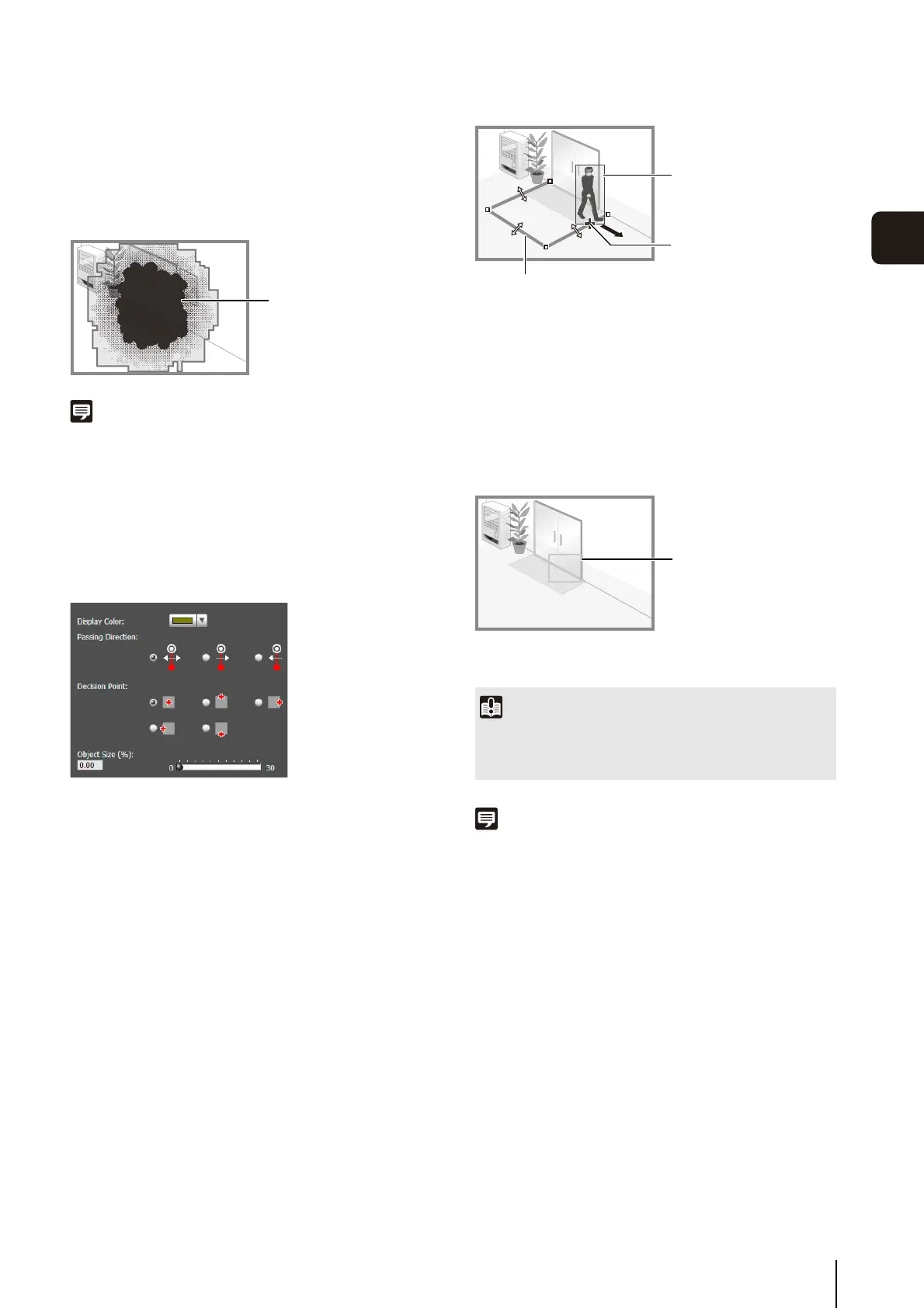 Display Color:
Passing Direction:
Decision Point:
Object Size (%):
0.00
0
30