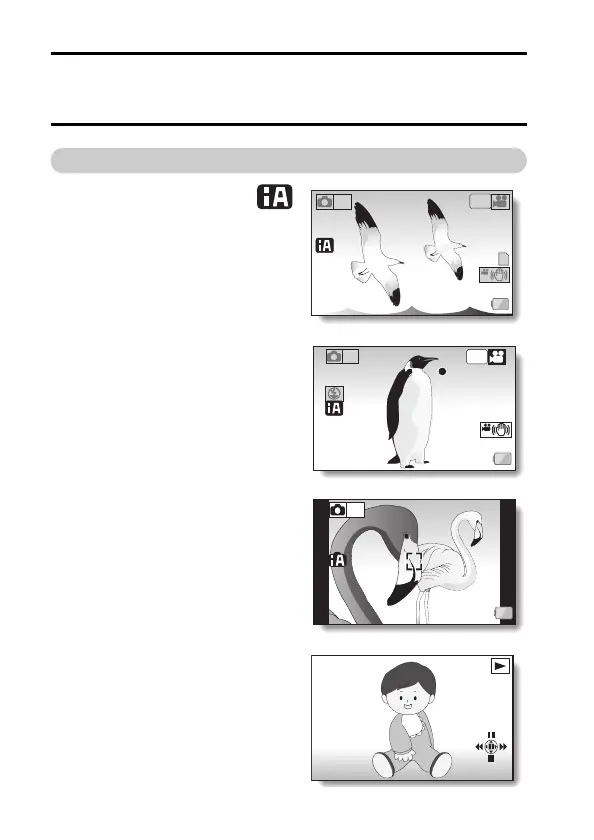 iA

iA

iA

iA