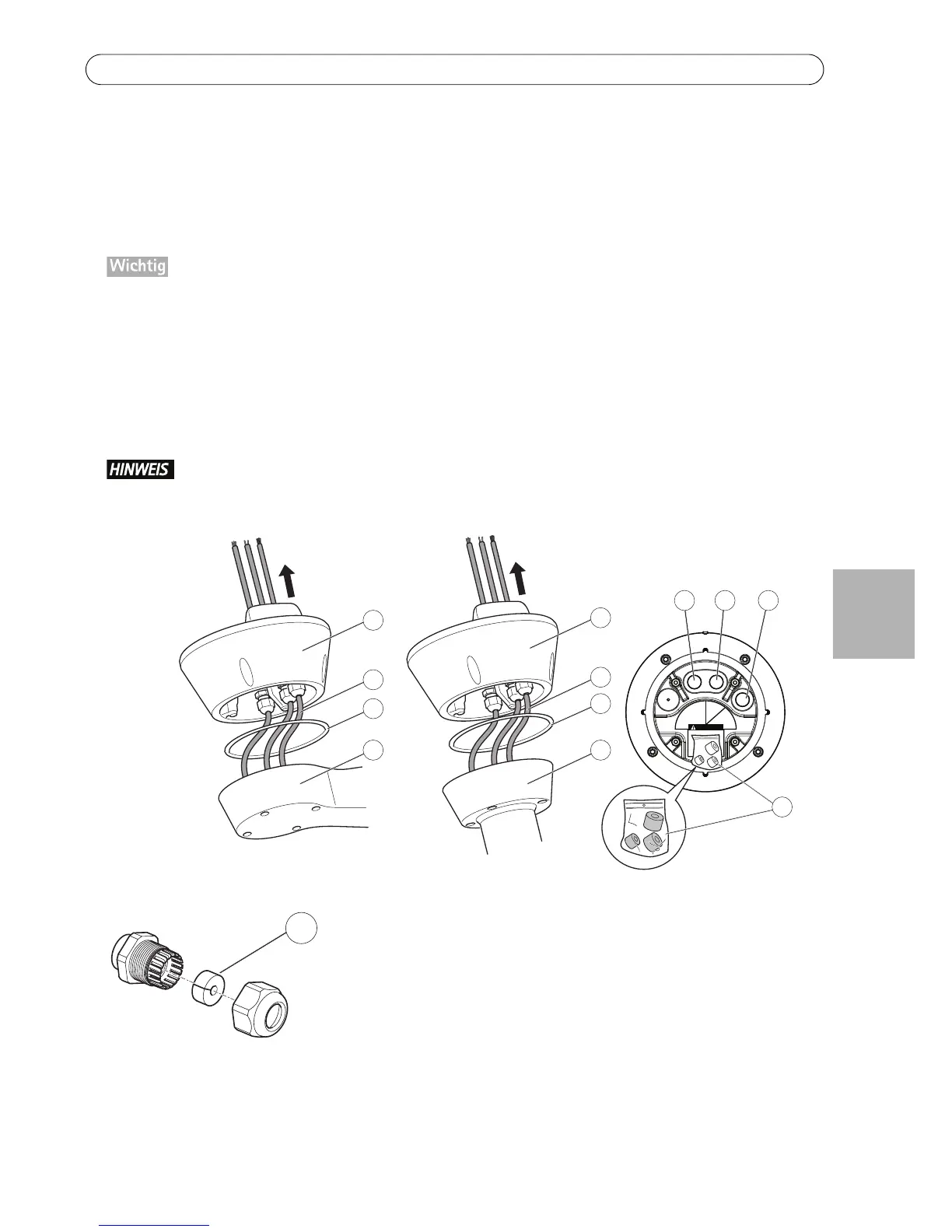 Wichtig

HINWEIS