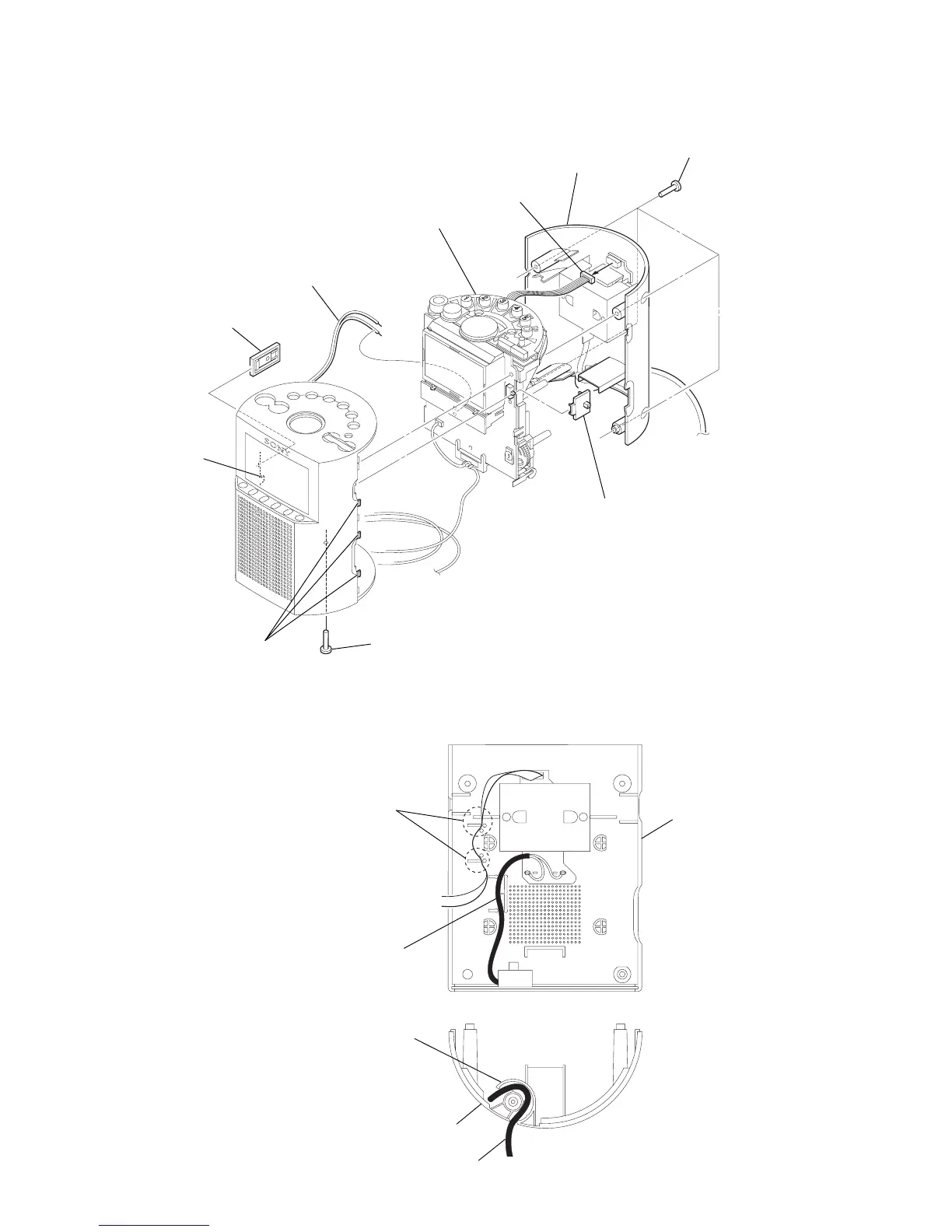 SONY