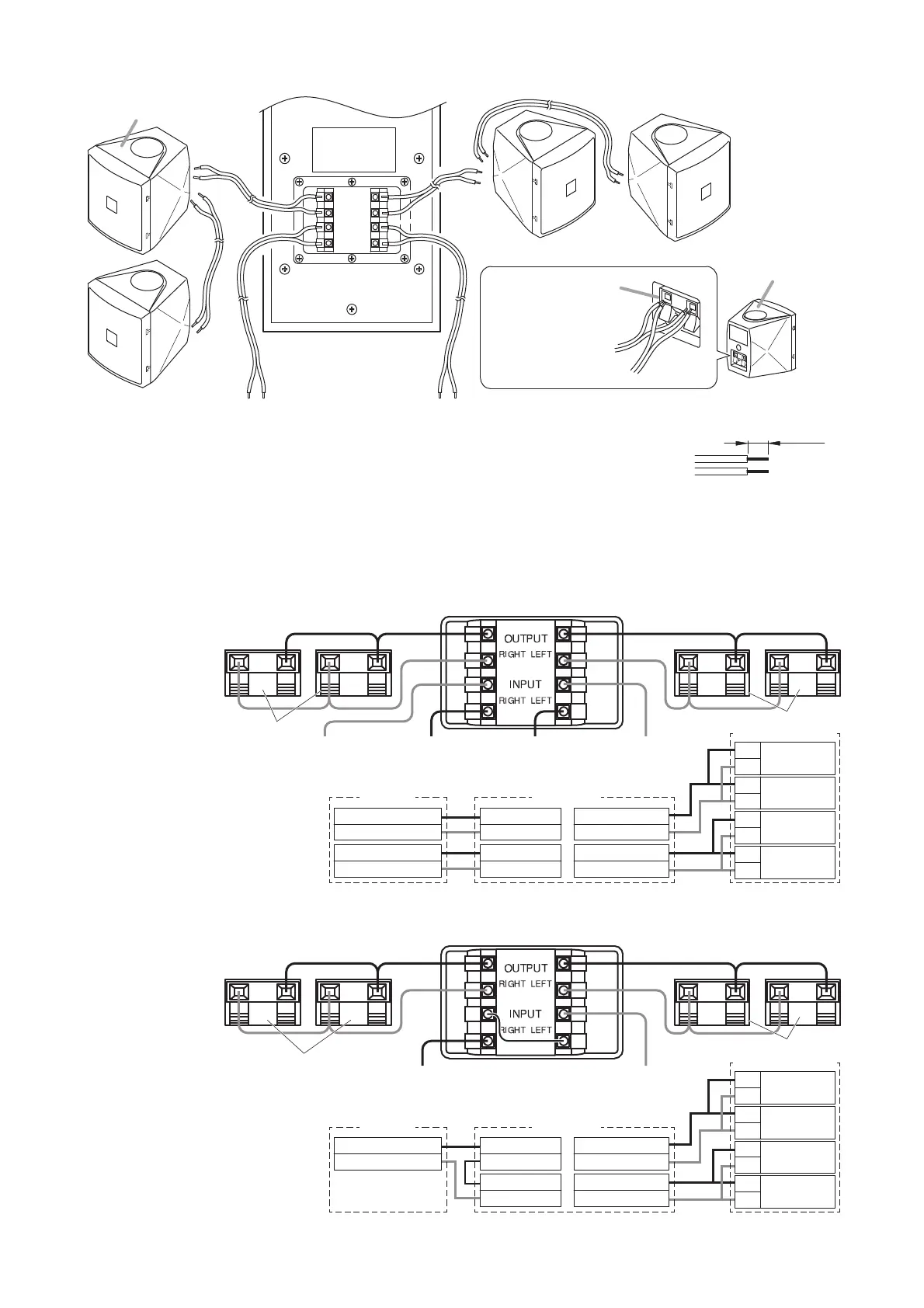 OUTPUT
RIGHT LEFT
INPUT
RIGHT LEFT

OUTPUT
RIGHT LEFT
INPUT
RIGHT LEFT