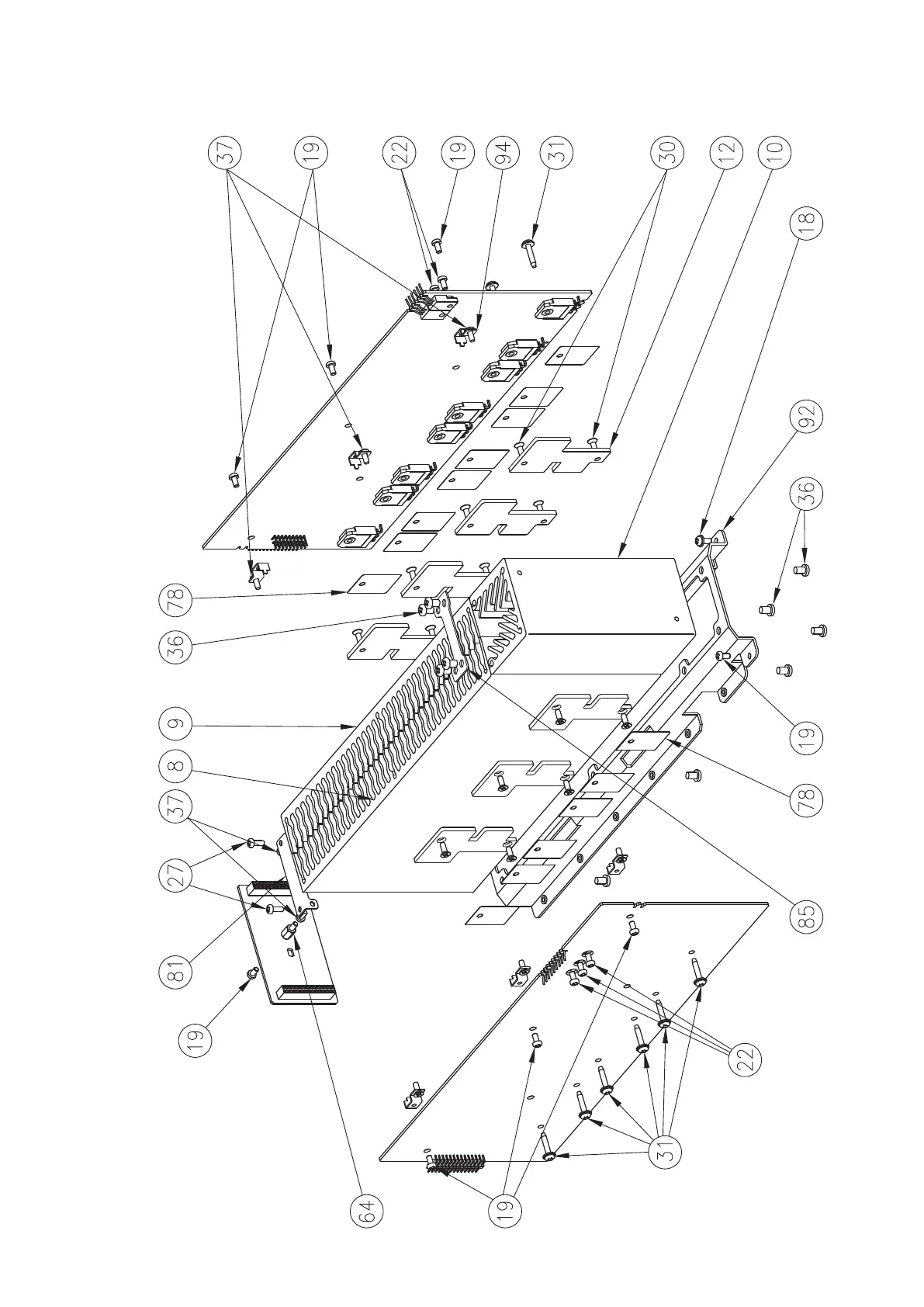 37
19
22
19
94
31
30
12
10
18
92
36
78
36
9
8
37
27
81
19
64
19
31
22
85
78
19