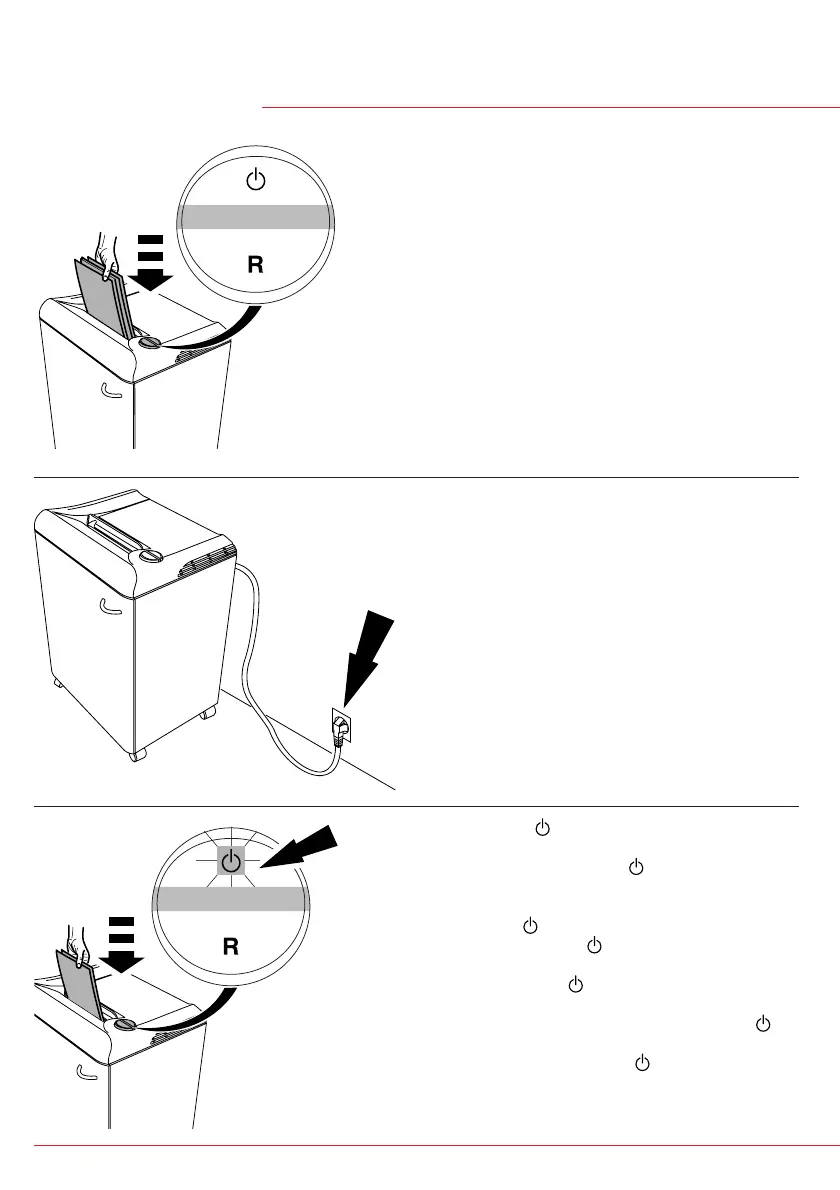 R

R