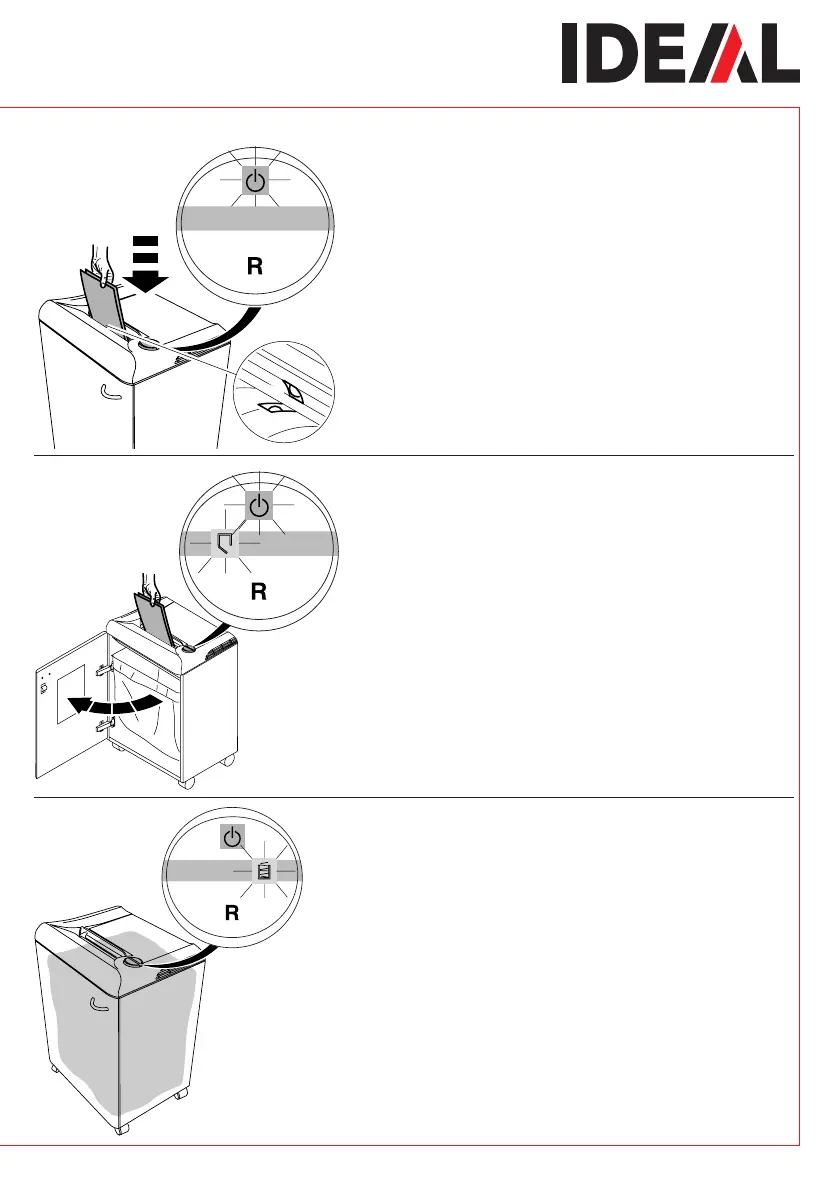 IDEAL

R

R

R