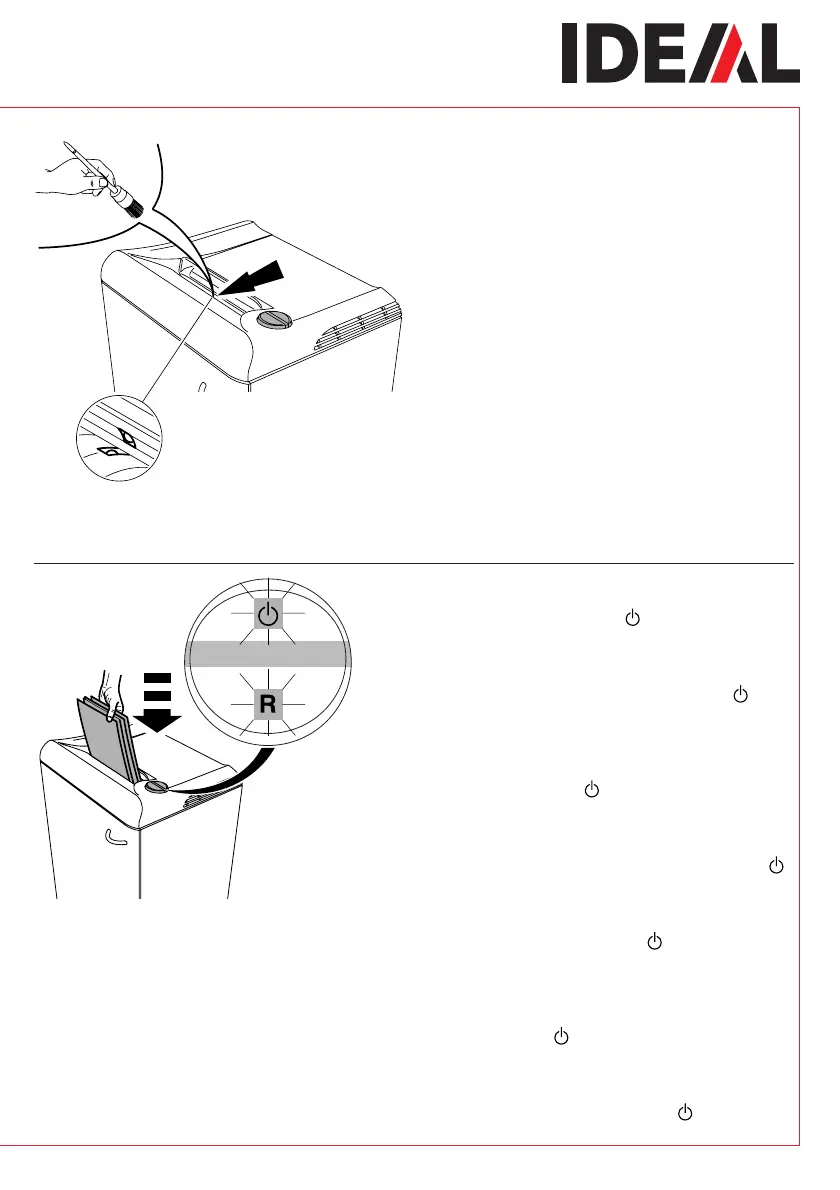 IDEAL

R