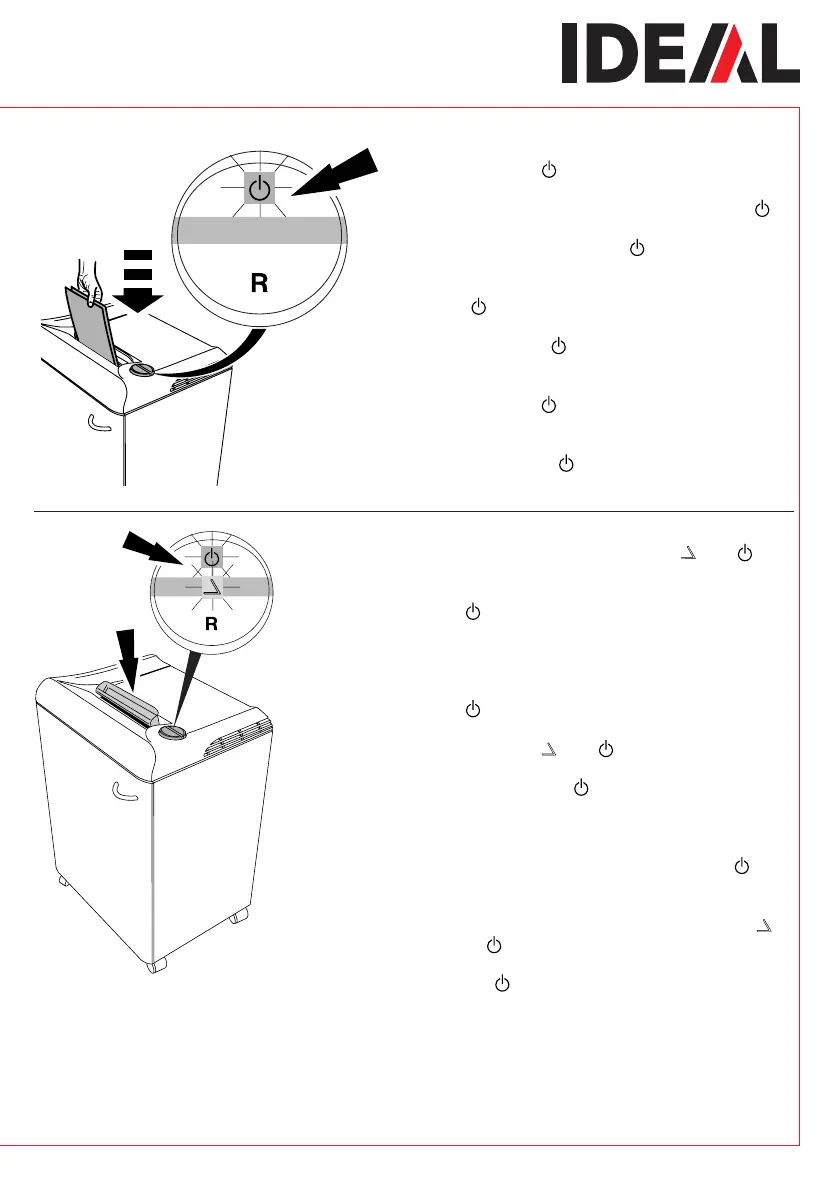 IDEAL

R

R