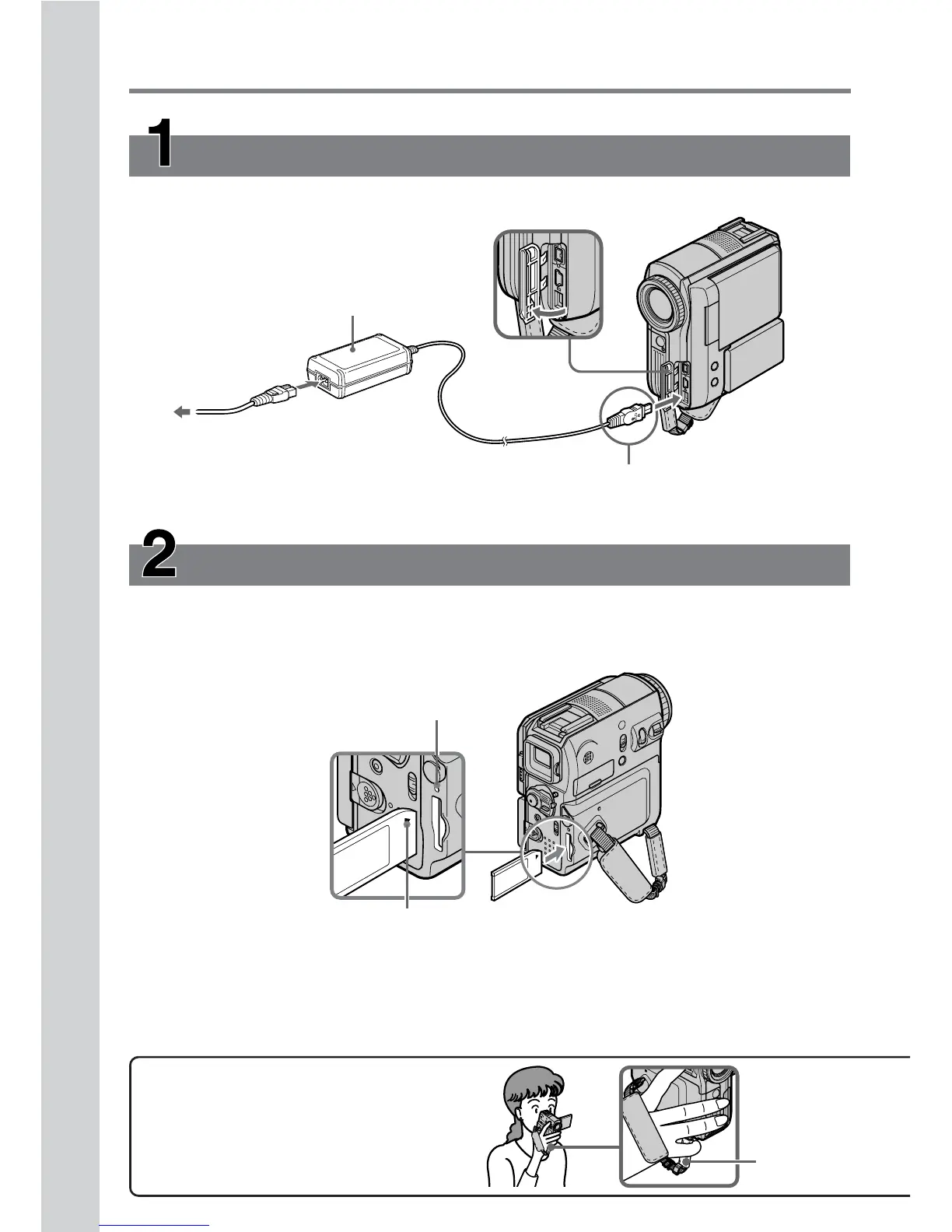 1

2