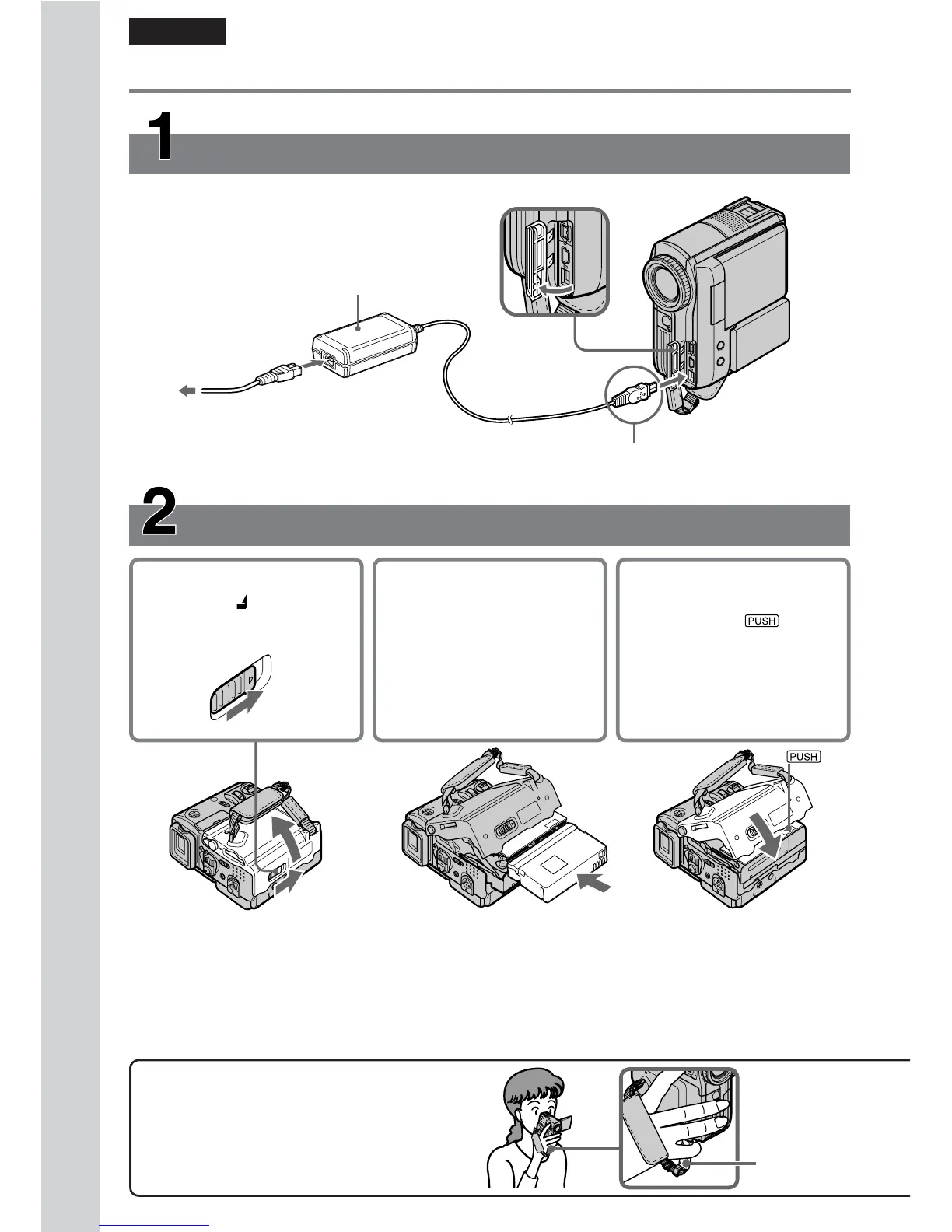 1

2

PUSH

PUSH