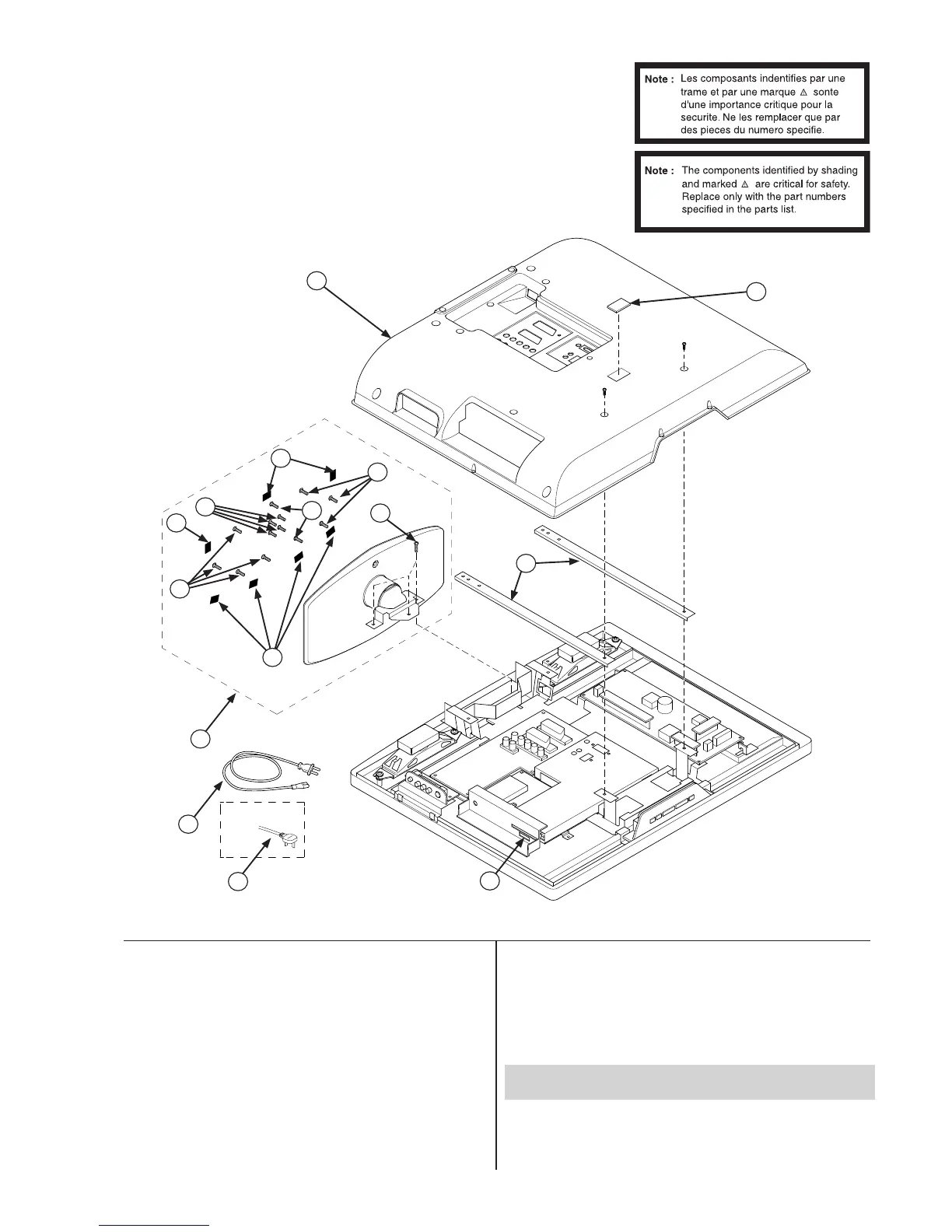 Note : Les composants indentifies par une trame et par une marque ⚠ sonte d'une importance critique pour la securite. Ne les remplacer que par des pieces du numero specifie.

Note : The components identified by shading and marked ⚠ are critical for safety. Replace only with the part numbers specified in the parts list.