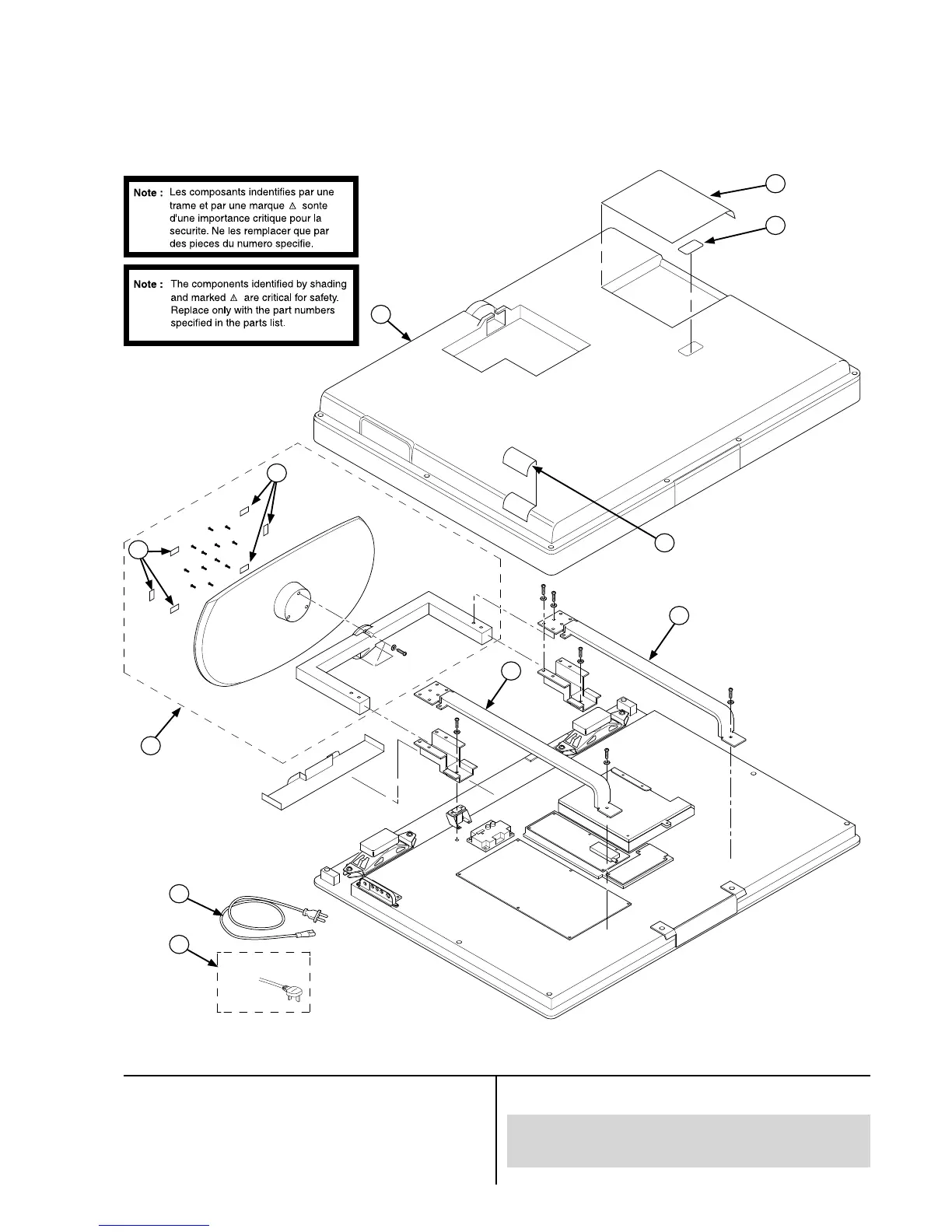 Note : Les composants indentifies par une trame et par une marque ⚠ sonte d'une importance critique pour la securite. Ne les remplacer que par des pieces du numero specifie.

Note : The components identified by shading and marked ⚠ are critical for safety. Replace only with the part numbers specified in the parts list.