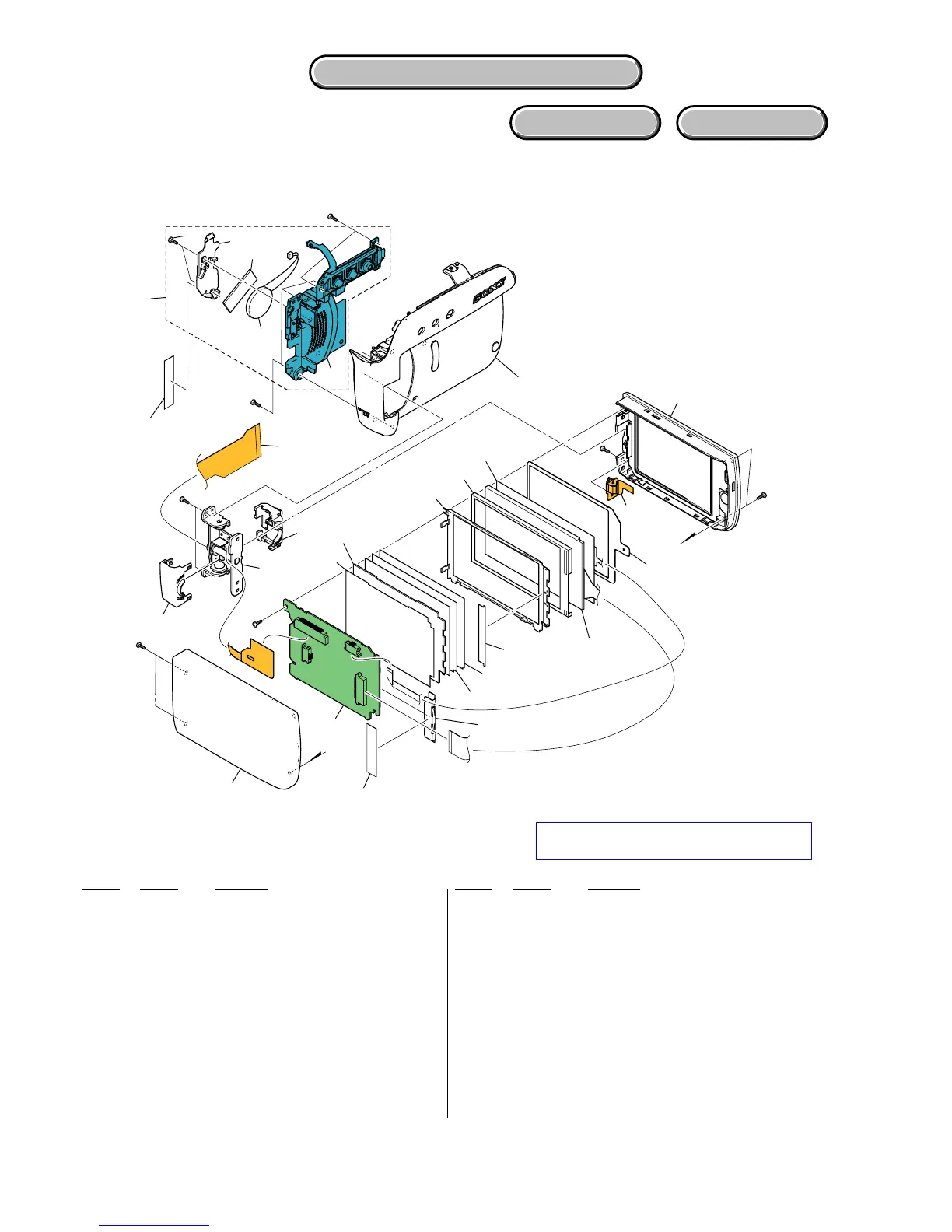 SONY