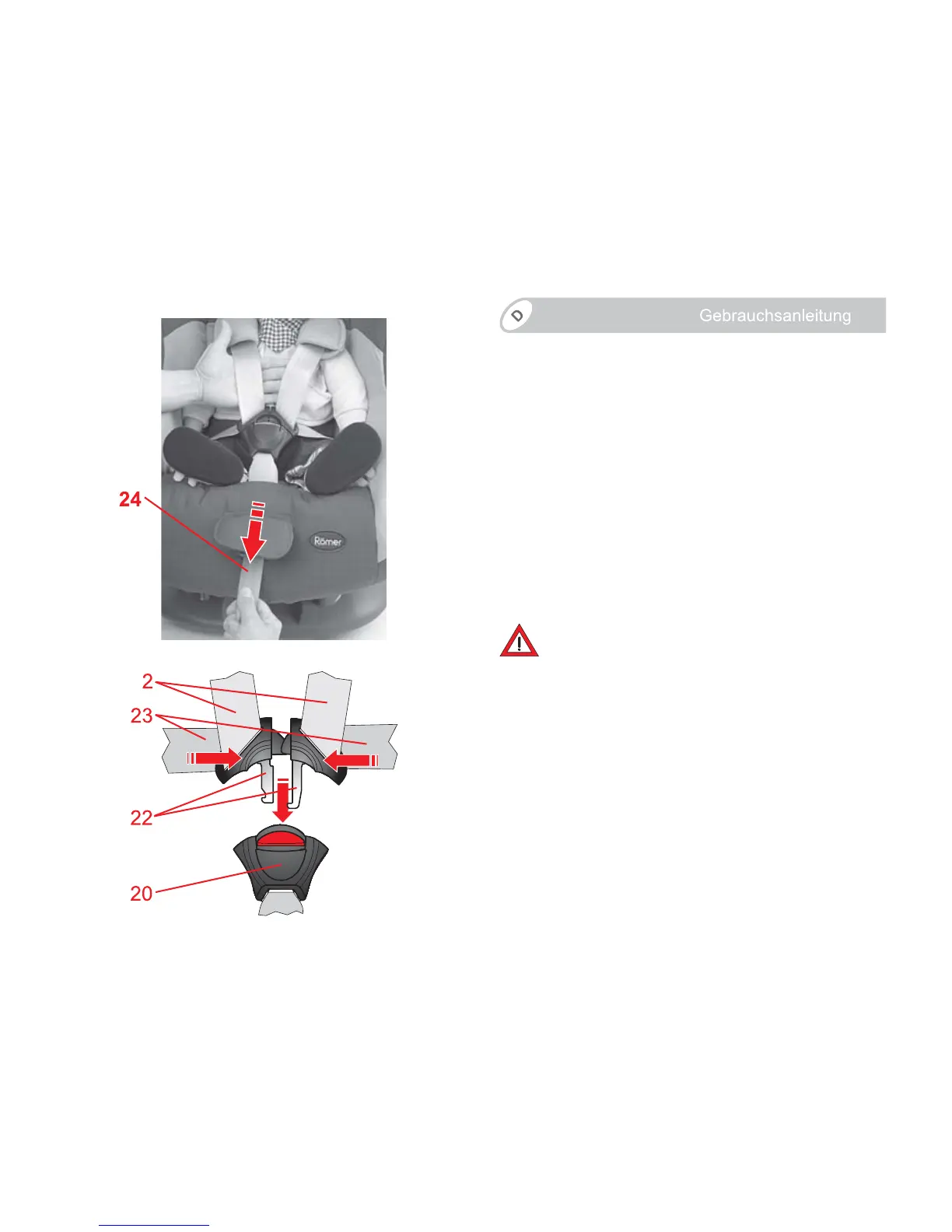 D Gebrauchsanleitung

24

Römer

2

23

22

20