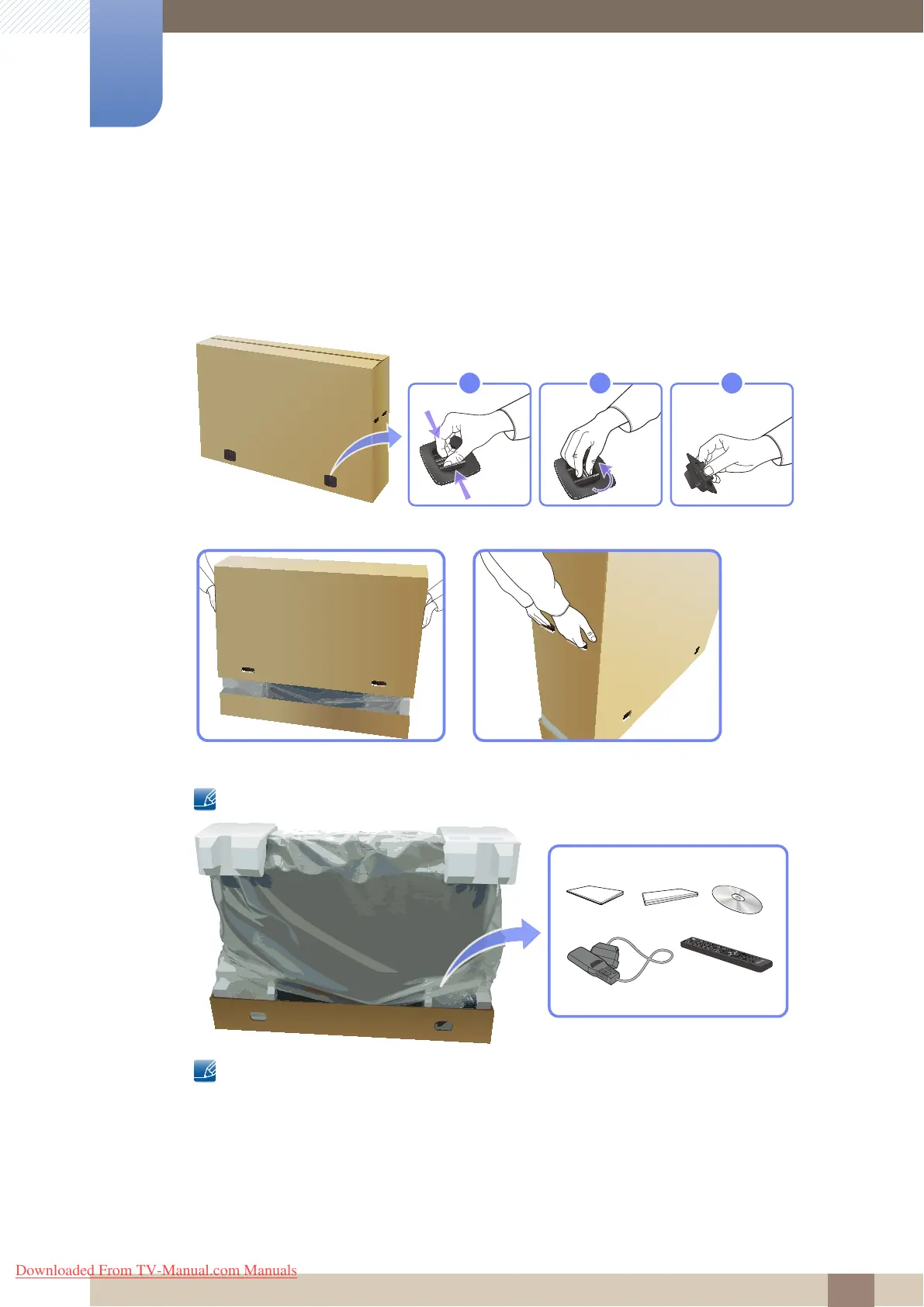 Downloaded From TV-Manual.com Manuals