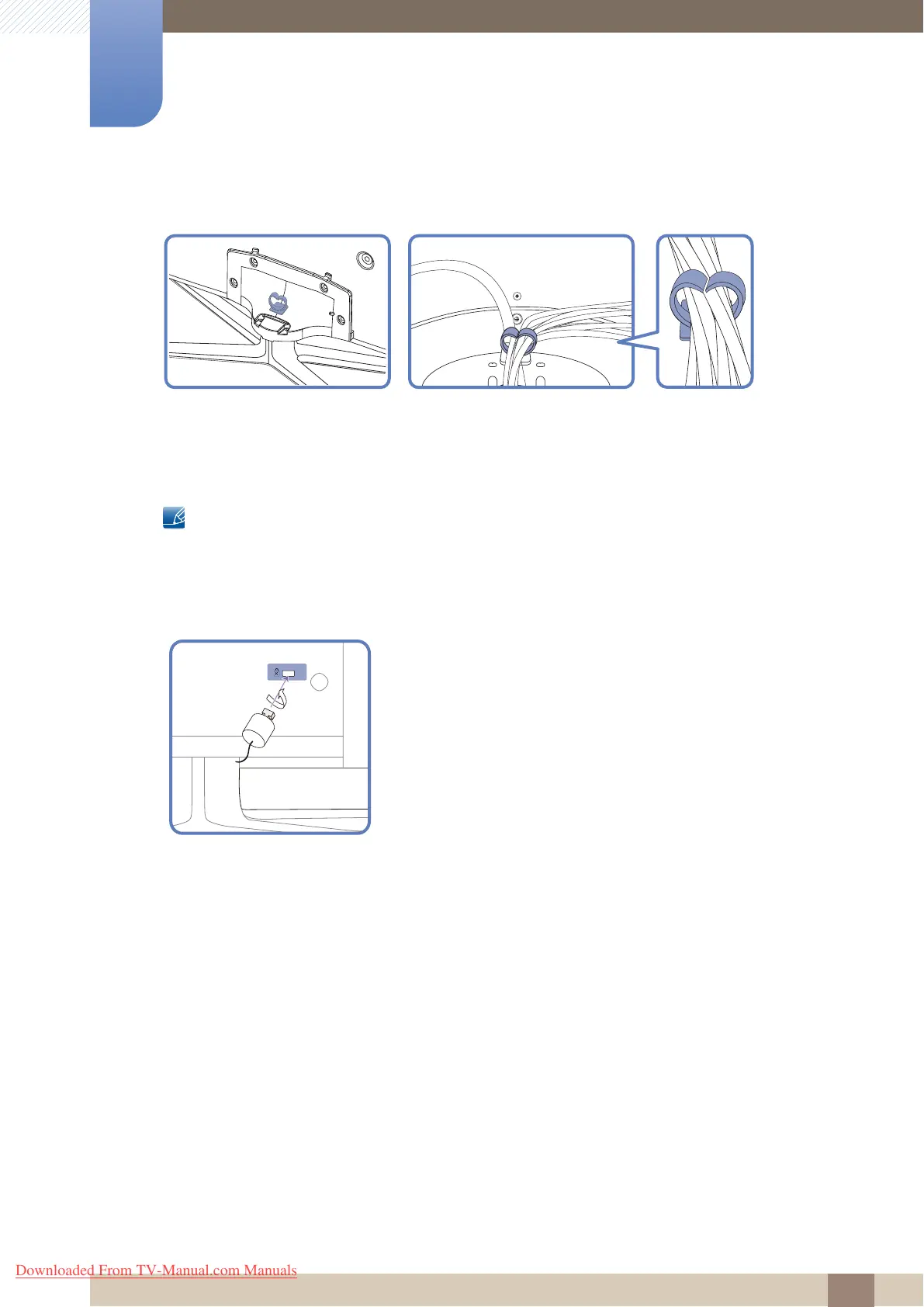 Downloaded From TV-Manual.com Manuals