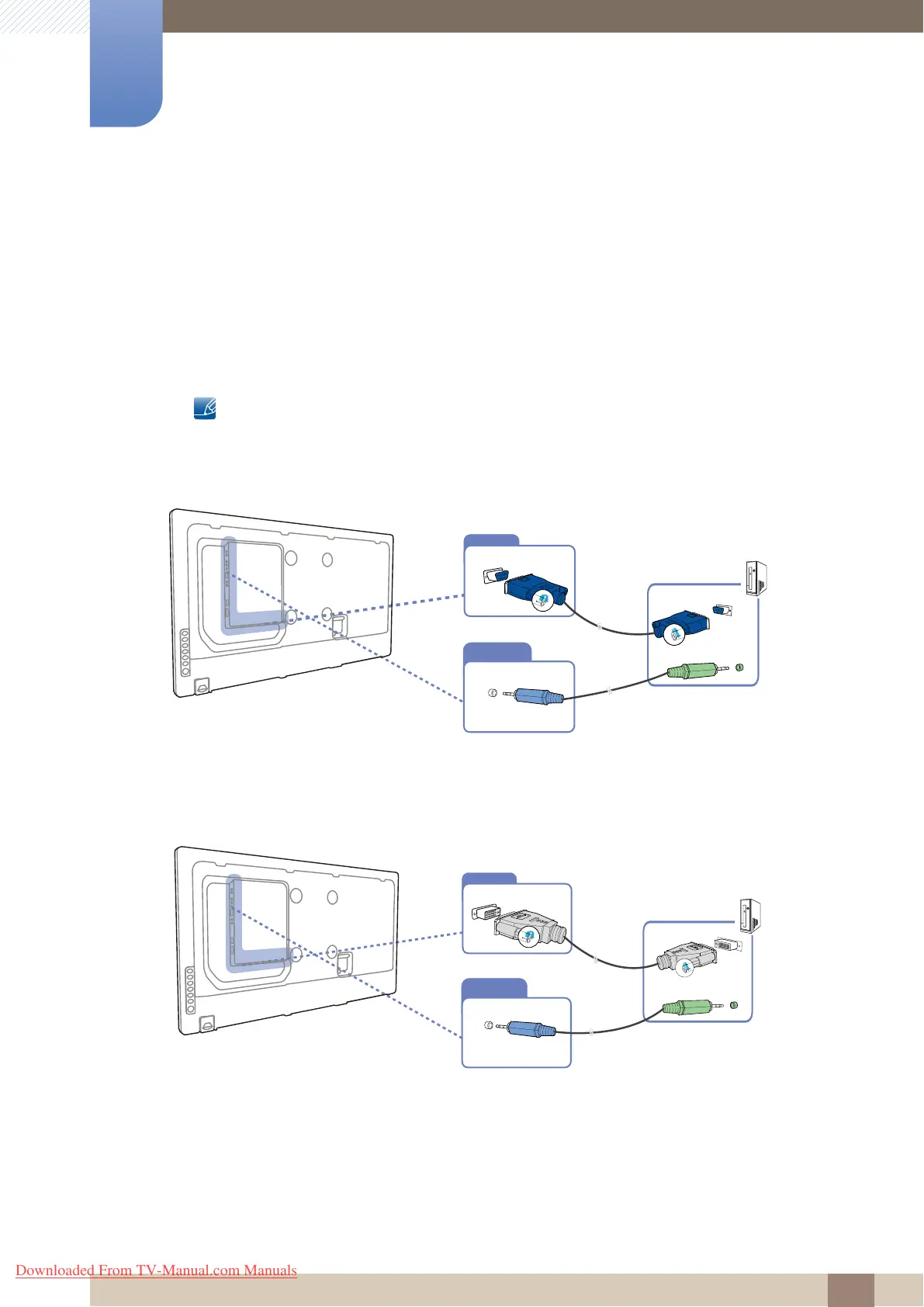 Downloaded From TV-Manual.com Manuals