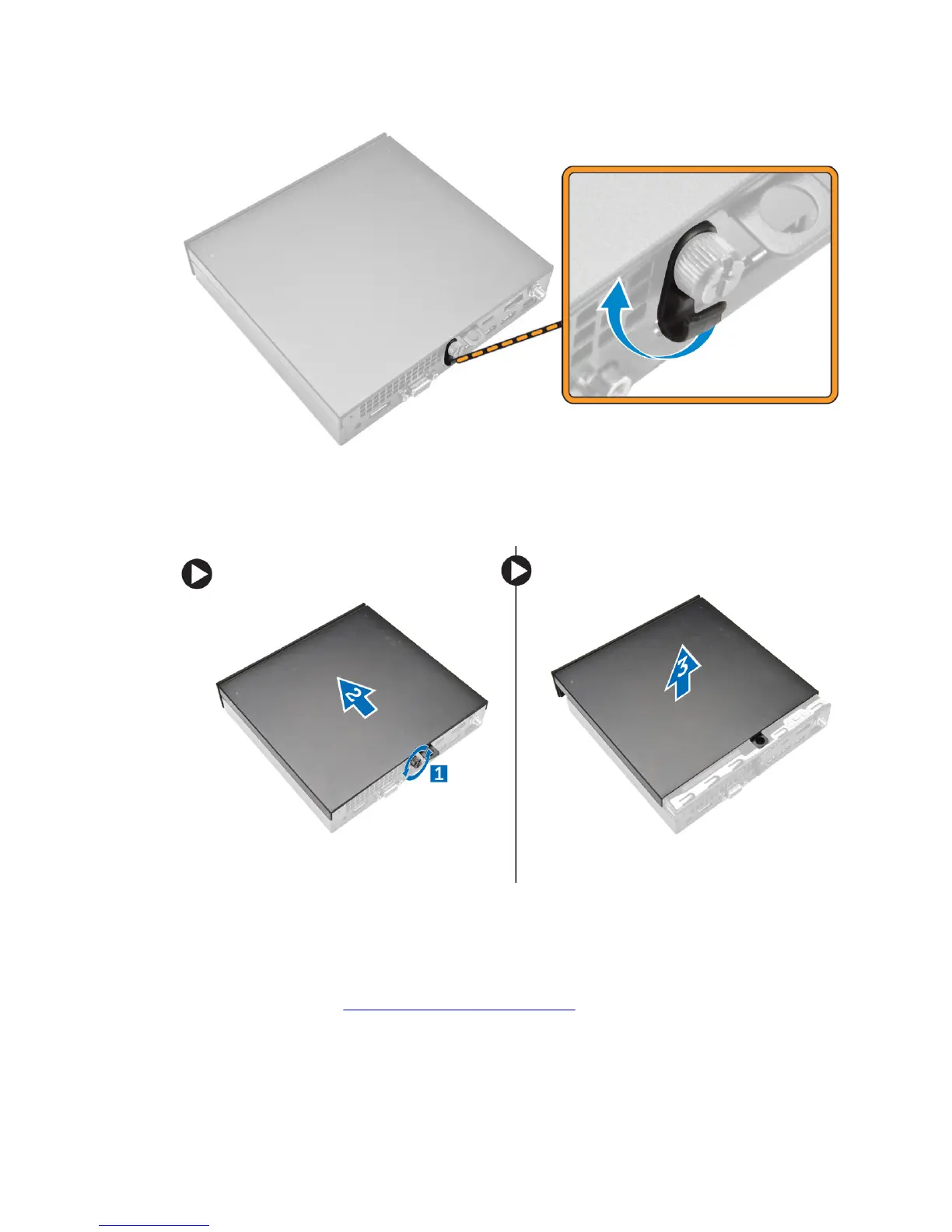 2

1

3