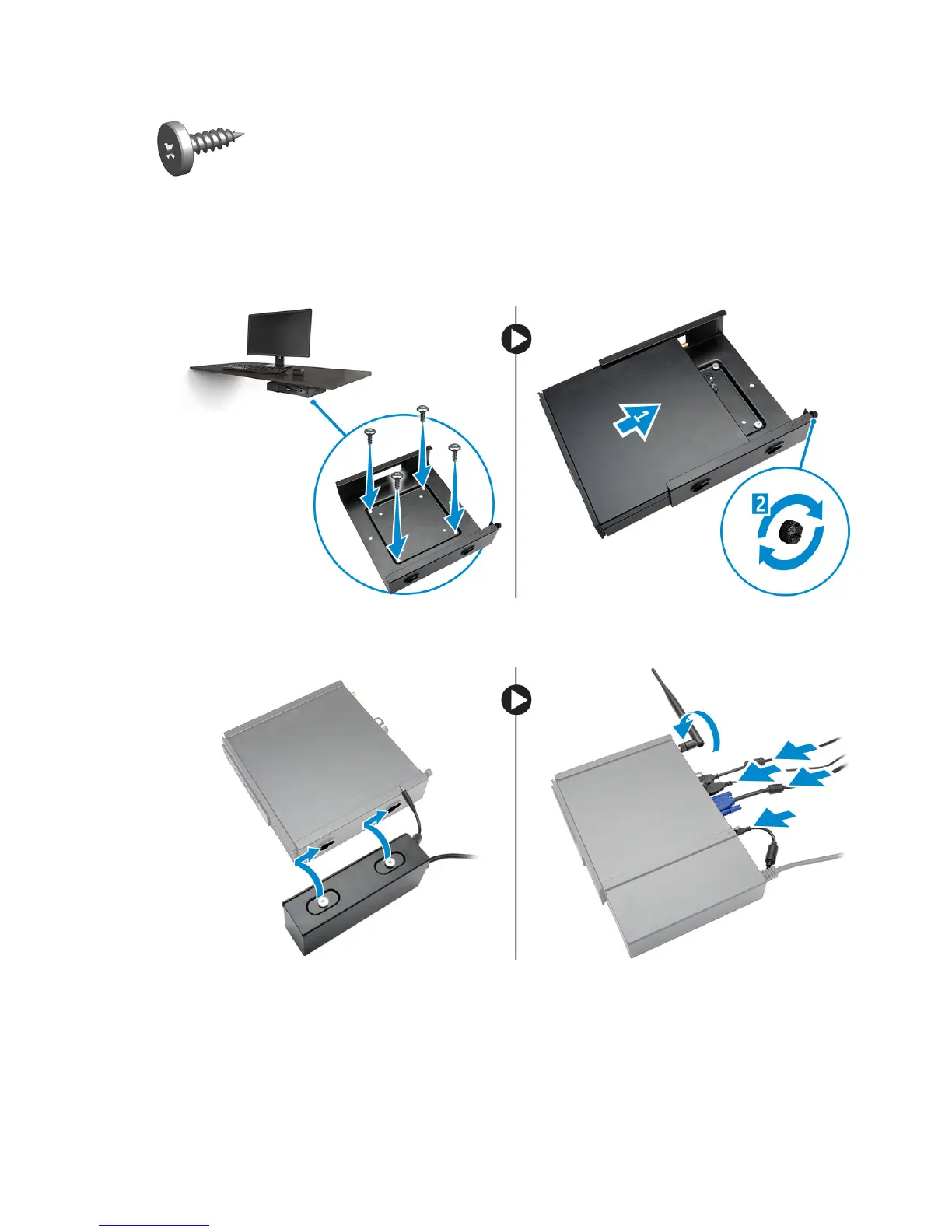 1

2