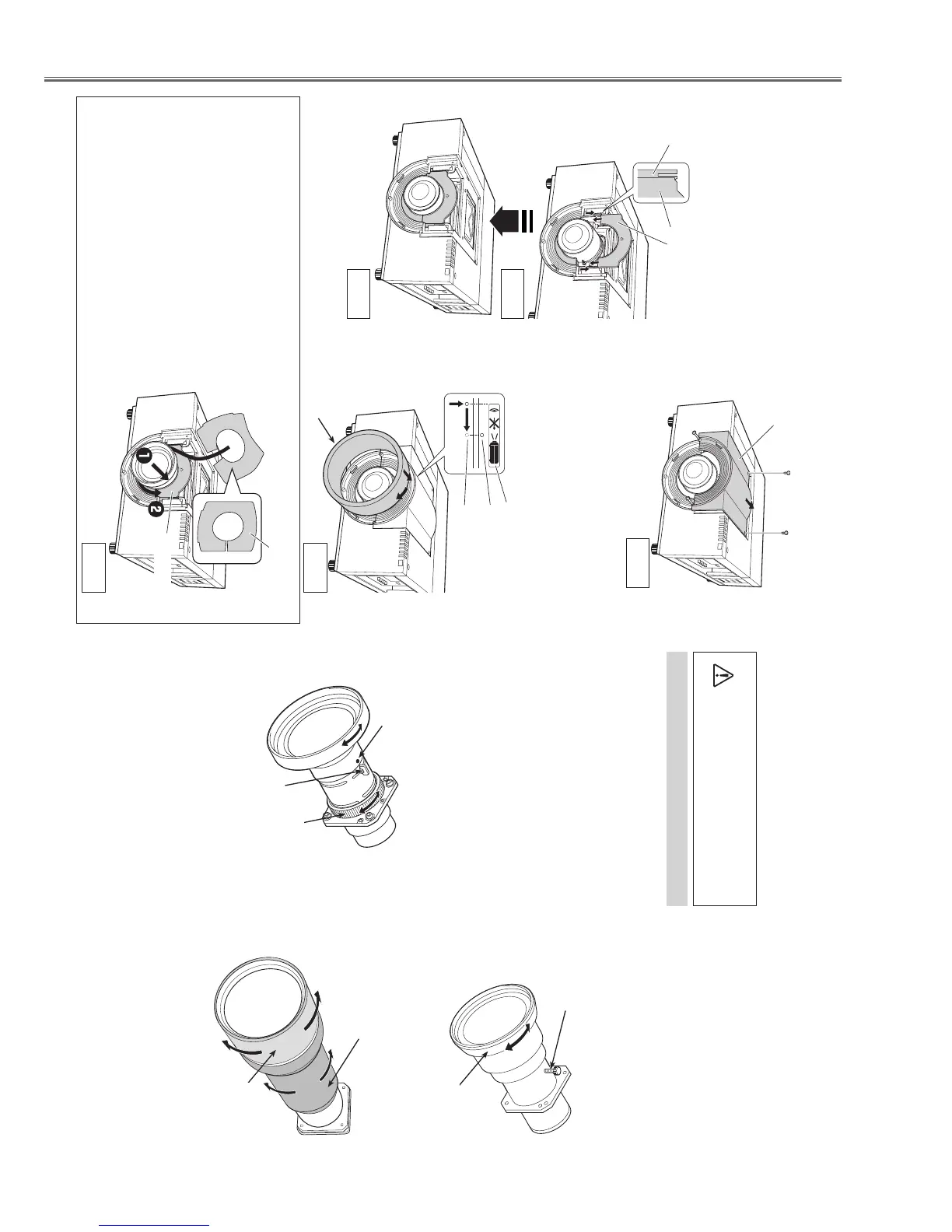 1

2