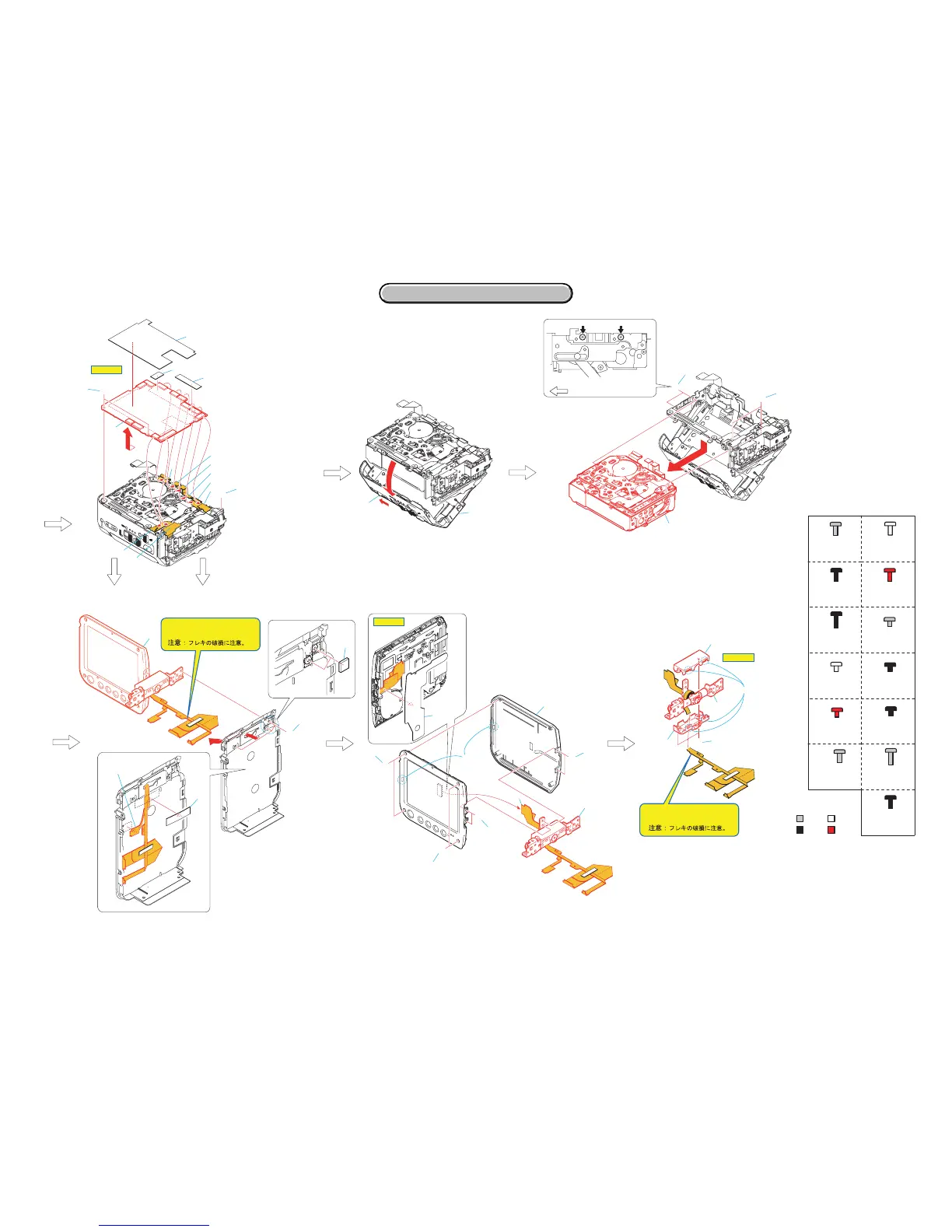 注意：フレキの破損に注意。

注意：フレキの破損に注意。