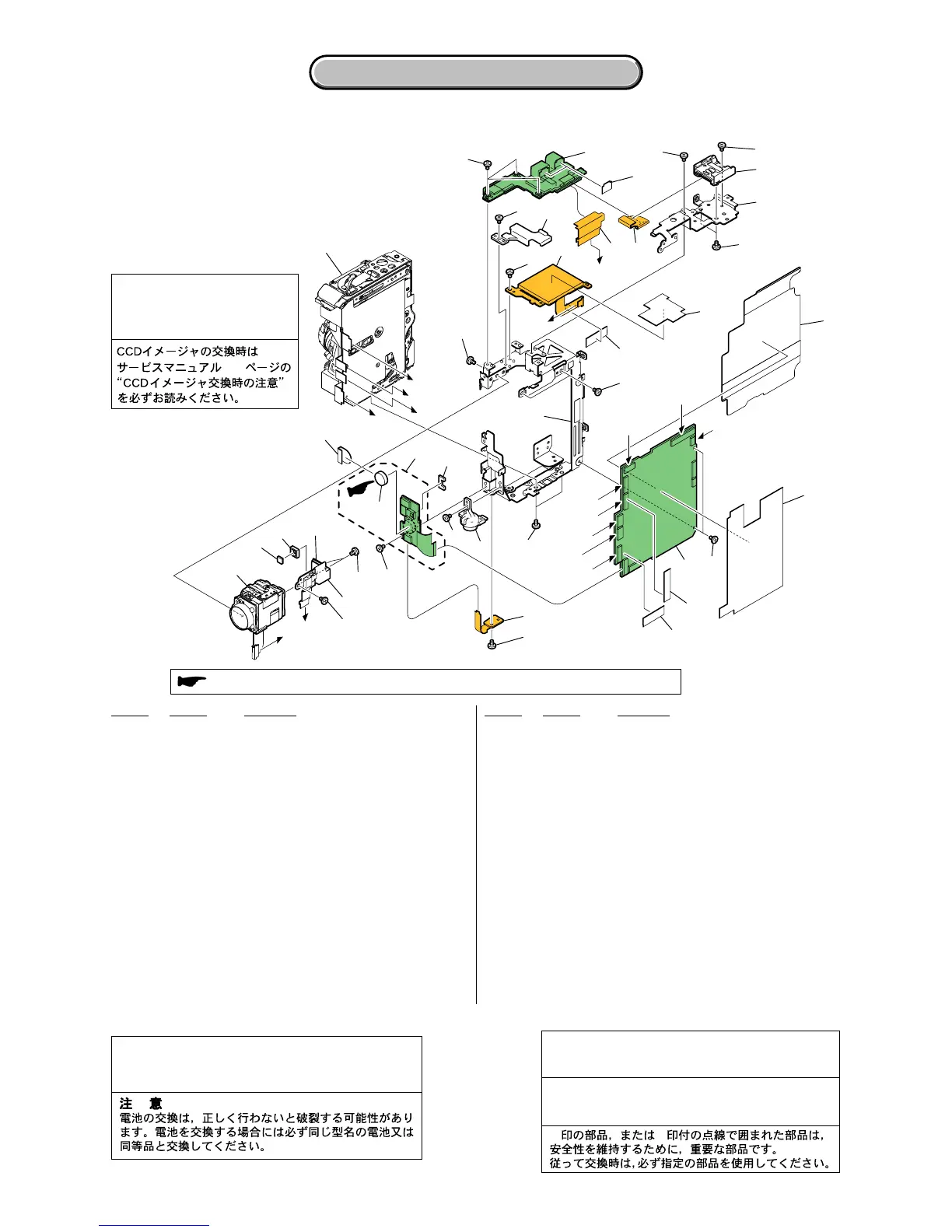 CCDイメージャの交換時は
サービスマニュアル ページの
“CCDイメージャ交換時の注意”
を必ずお読みください。

注 意
電池の交換は，正しく行わないと破裂する可能性があります。電池を交換する場合には必ず同じ型名の電池又は同等品と交換してください。

印の部品，または 印付の点線で囲まれた部品は，安全性を維持するために，重要な部品です。
従って交換時は，必ず指定の部品を使用してください。