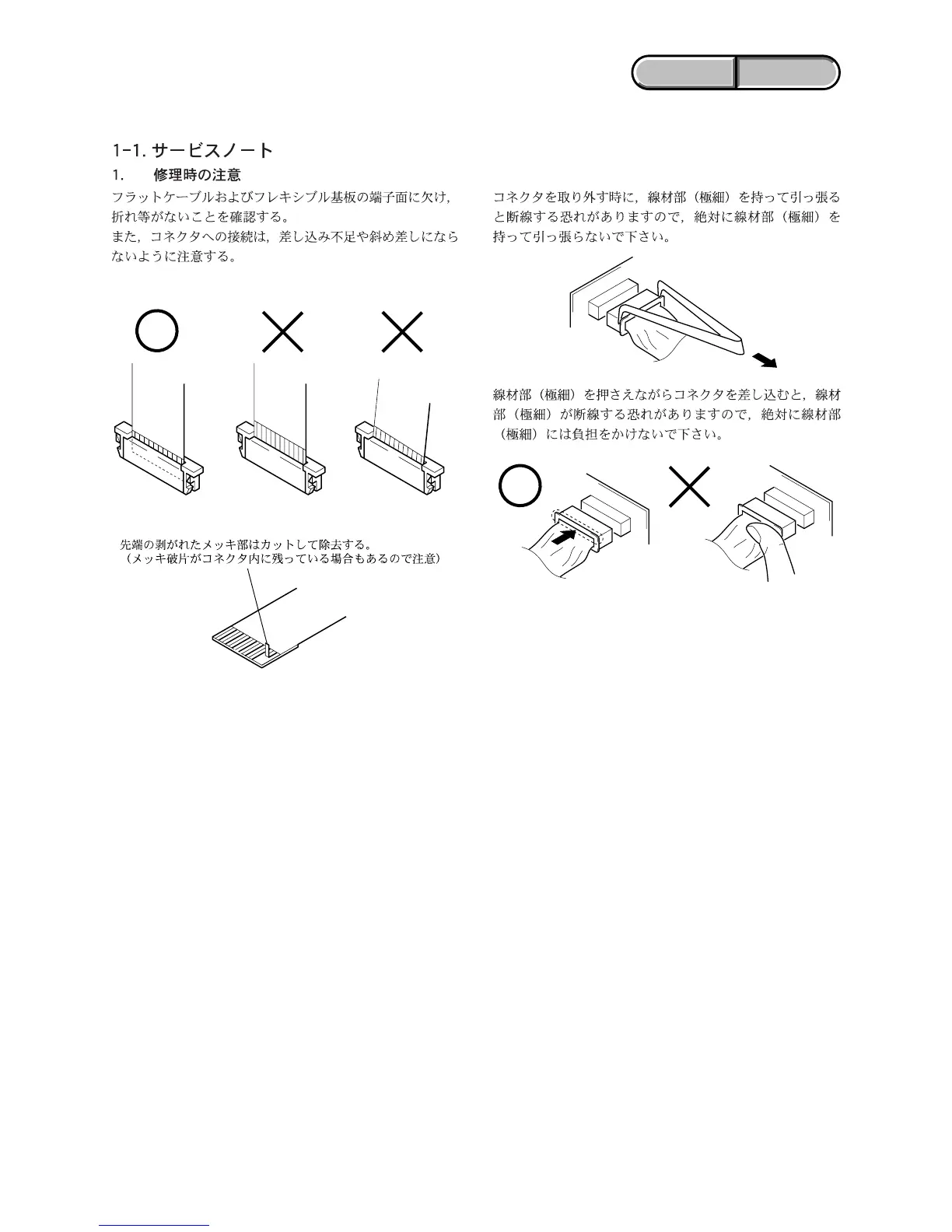 1-1. サービスノート

1.　修理時の注意

フラットケーブルおよびフレキシブル基板の端子面に欠け，折れ等がないことを確認する。
また，コネクタへの接続は，差し込み不足や斜め差しにならないように注意する。

先端の剥がれたメッキ部はカットして除去する。
（メッキ破片がコネクタ内に残っている場合もあるので注意）

コネクタを取り外す時に，線材部（極細）を持って引っ張ると断線する恐れがありますので，絶対に線材部（極細）を持って引っ張らないで下さい。

線材部（極細）を押さえながらコネクタを差し込むと，線材部（極細）が断線する恐れがありますので，絶対に線材部（極細）には負担をかけないで下さい。