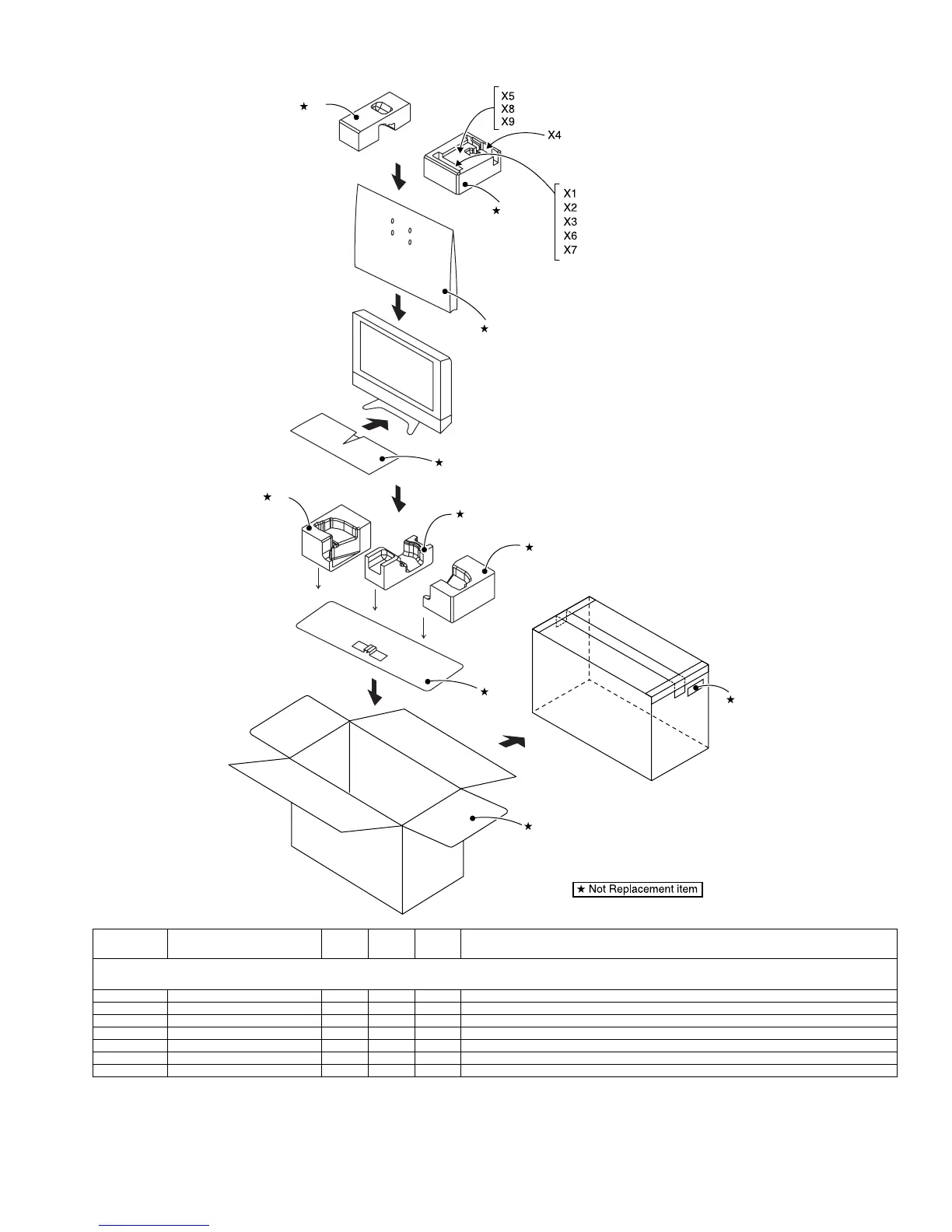 ★

X5
X8
X9

X4

X1
X2
X3
X6
X7

★

★

★

★

★

★

★

★

★

★ Not Replacement item