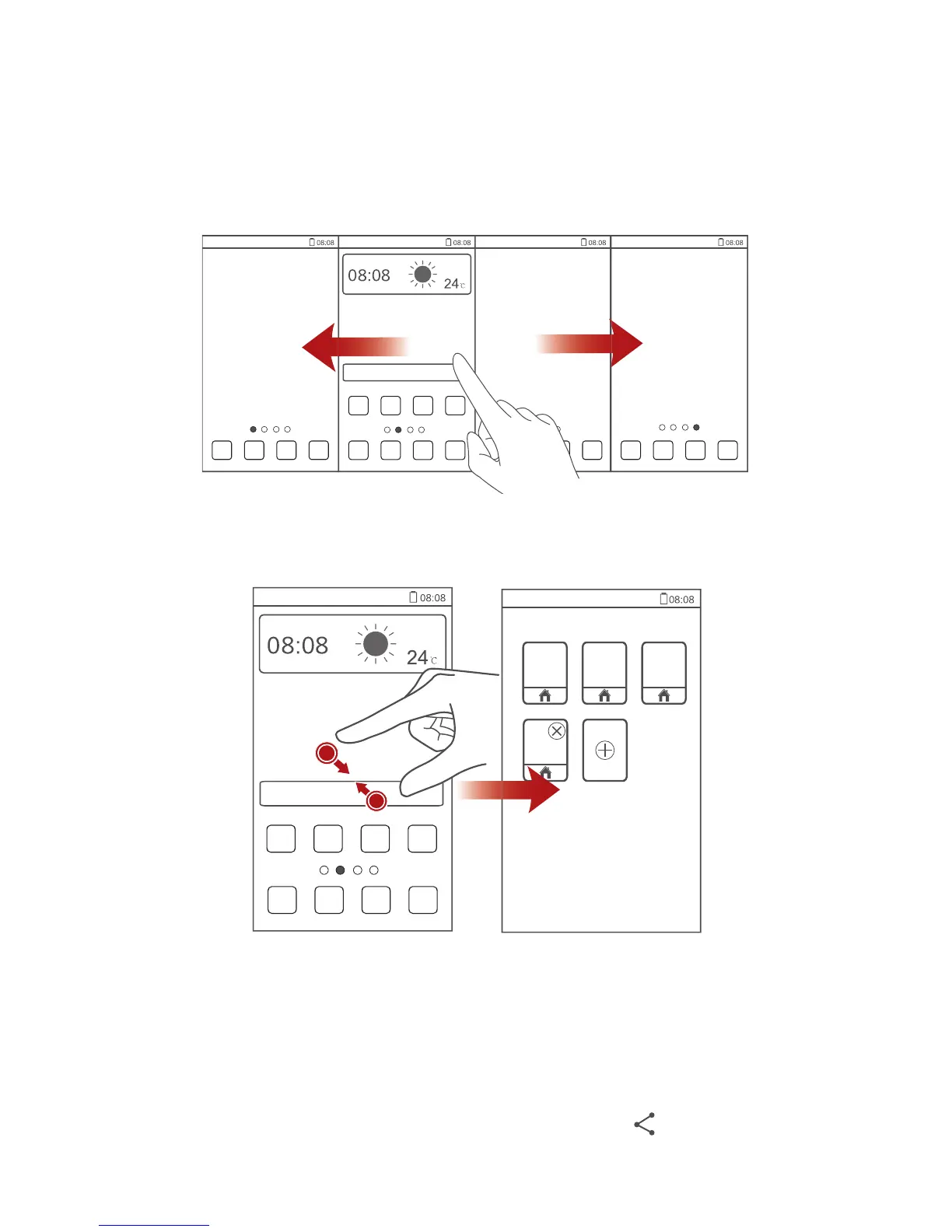 08:08

08:08

08:08

08:08

08:08 24℃

08:08

08:08 24℃

08:08