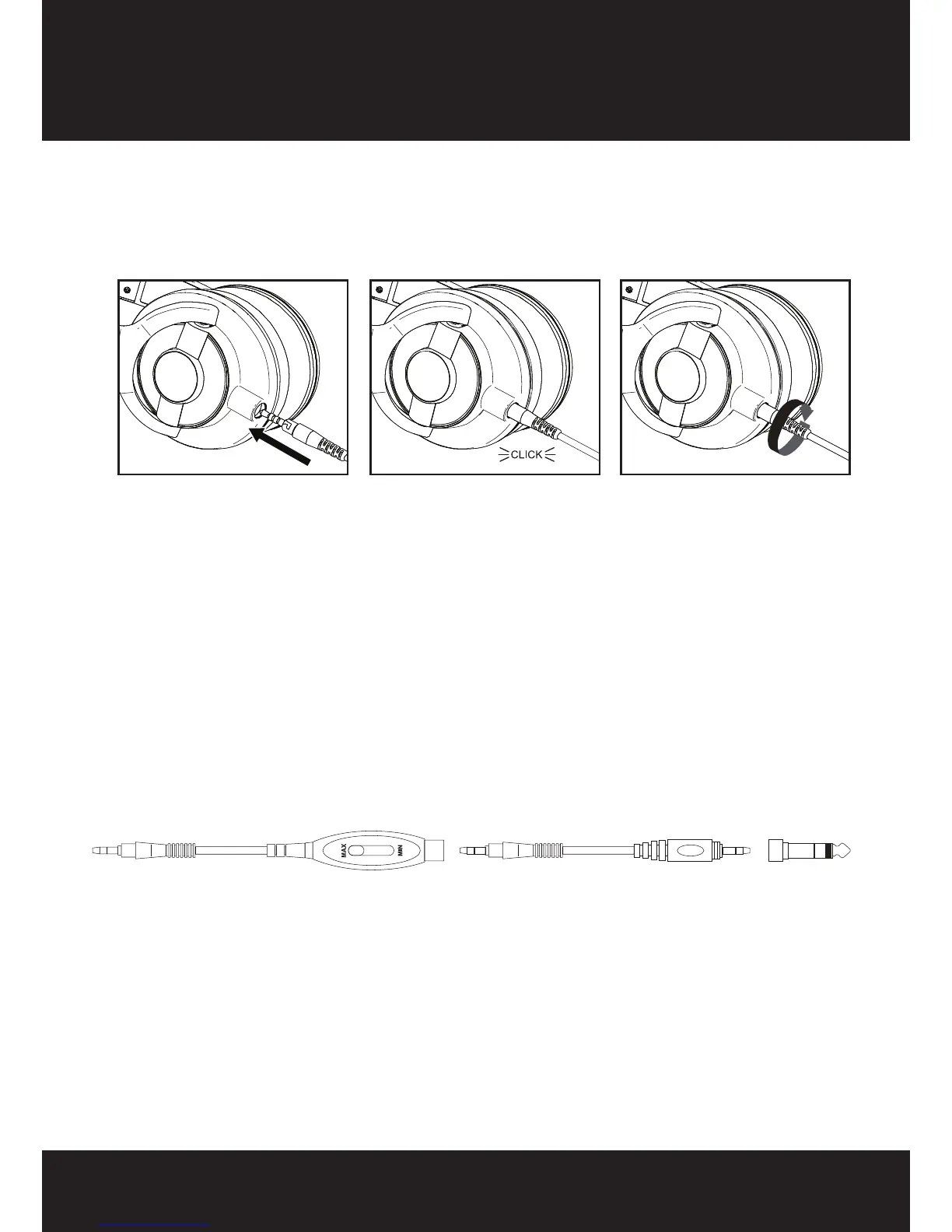 CLICK

MAX MIN