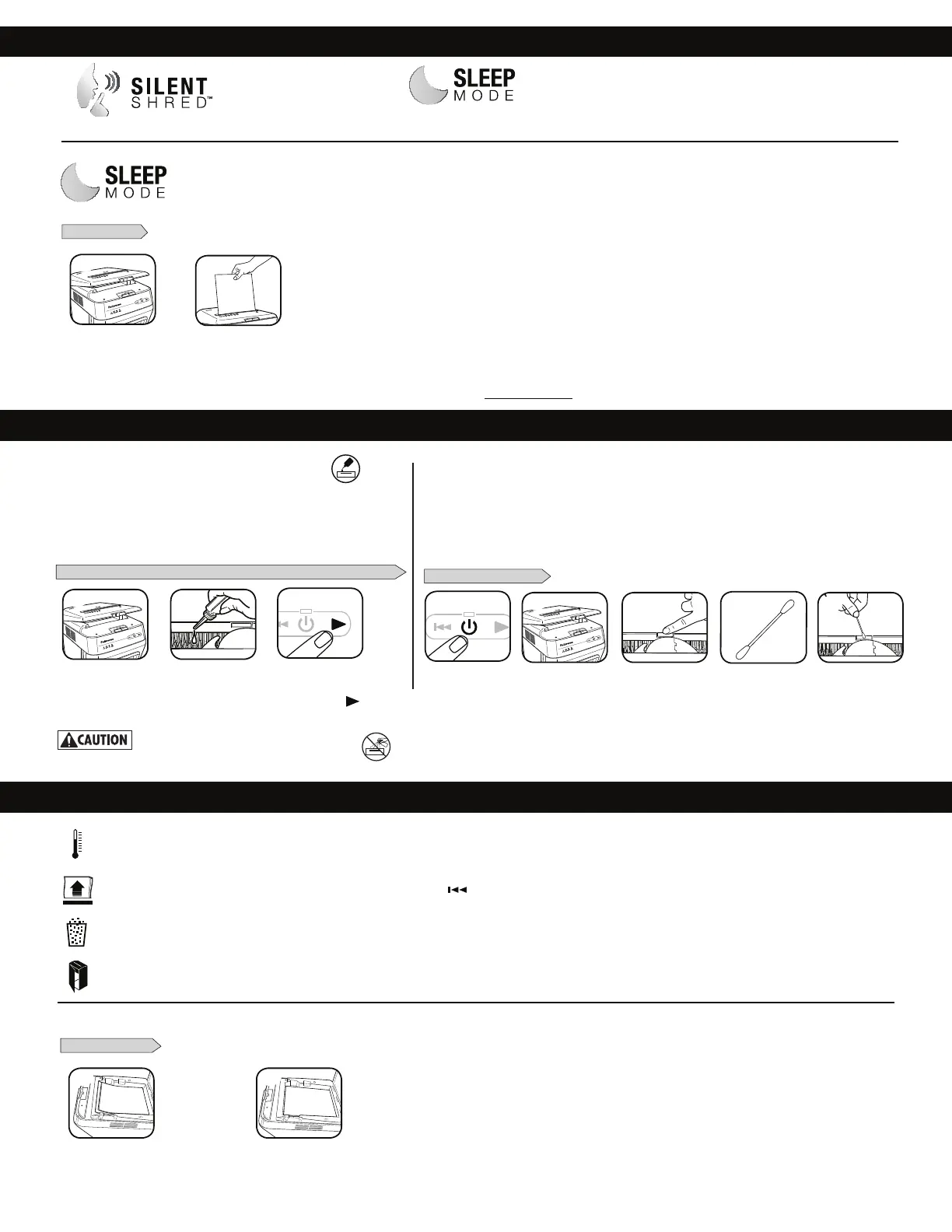 SILENT SHRED™

SLEEP MODE

SLEEP MODE

CAUTION