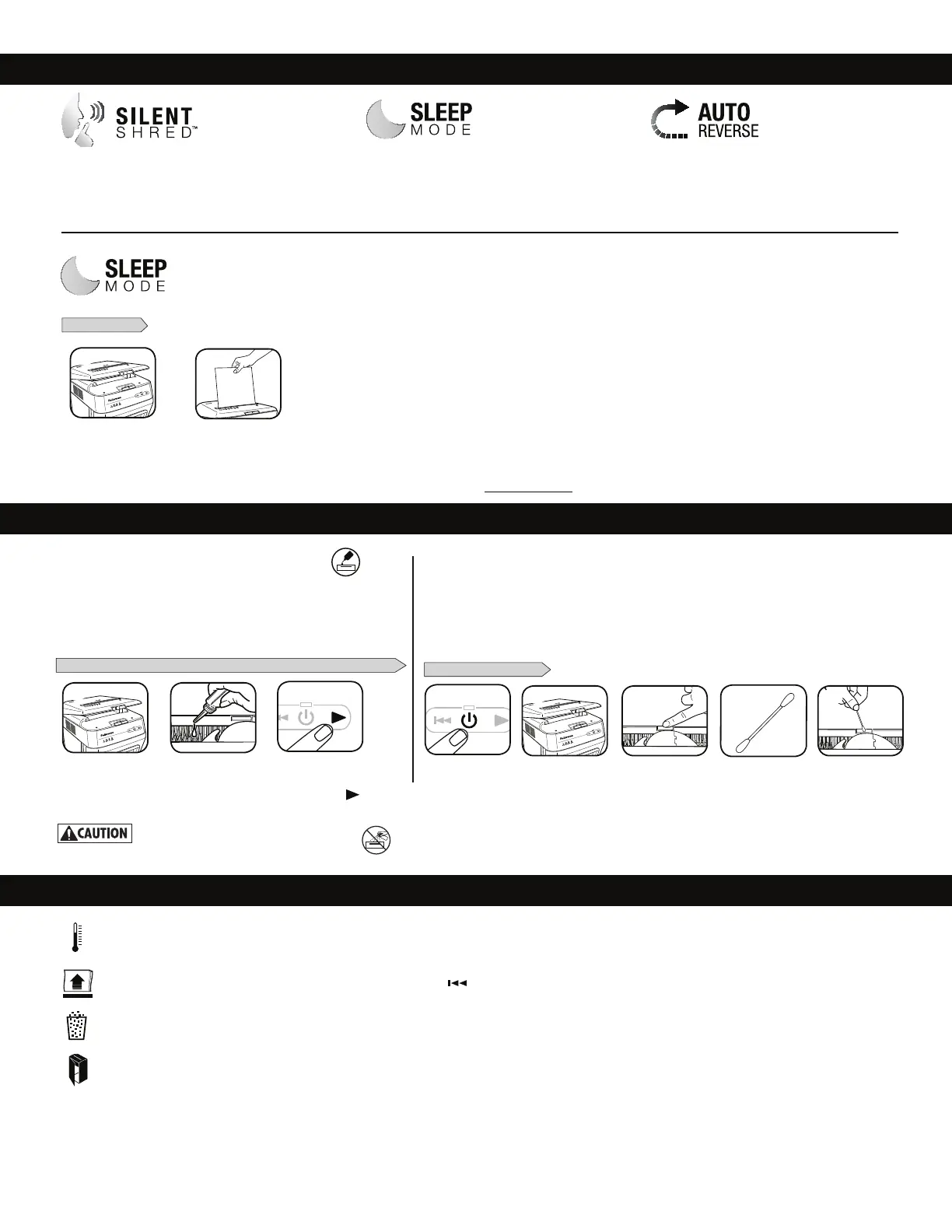 SILENT SHRED™

SLEEP MODE

AUTO REVERSE

SLEEP MODE

CAUTION