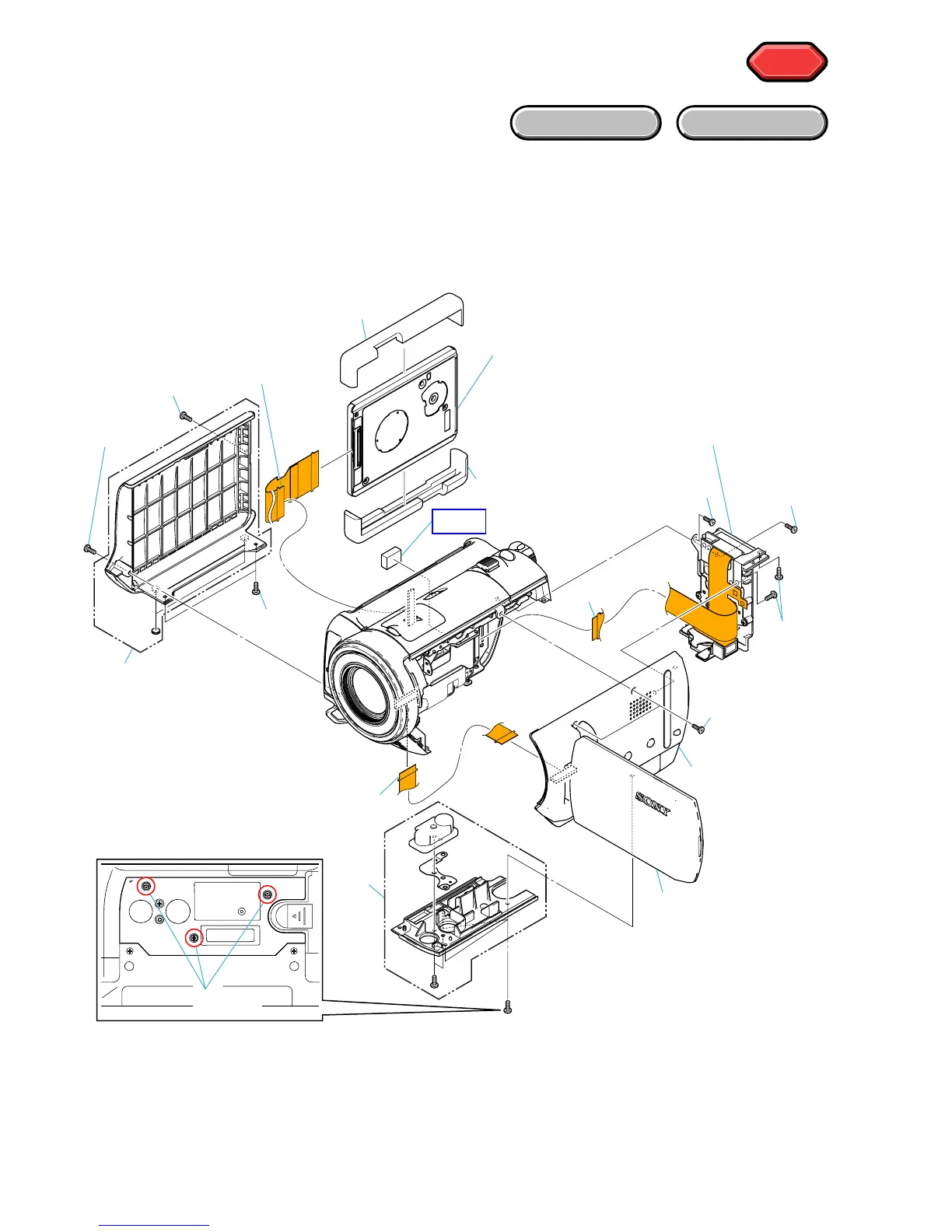 SONY