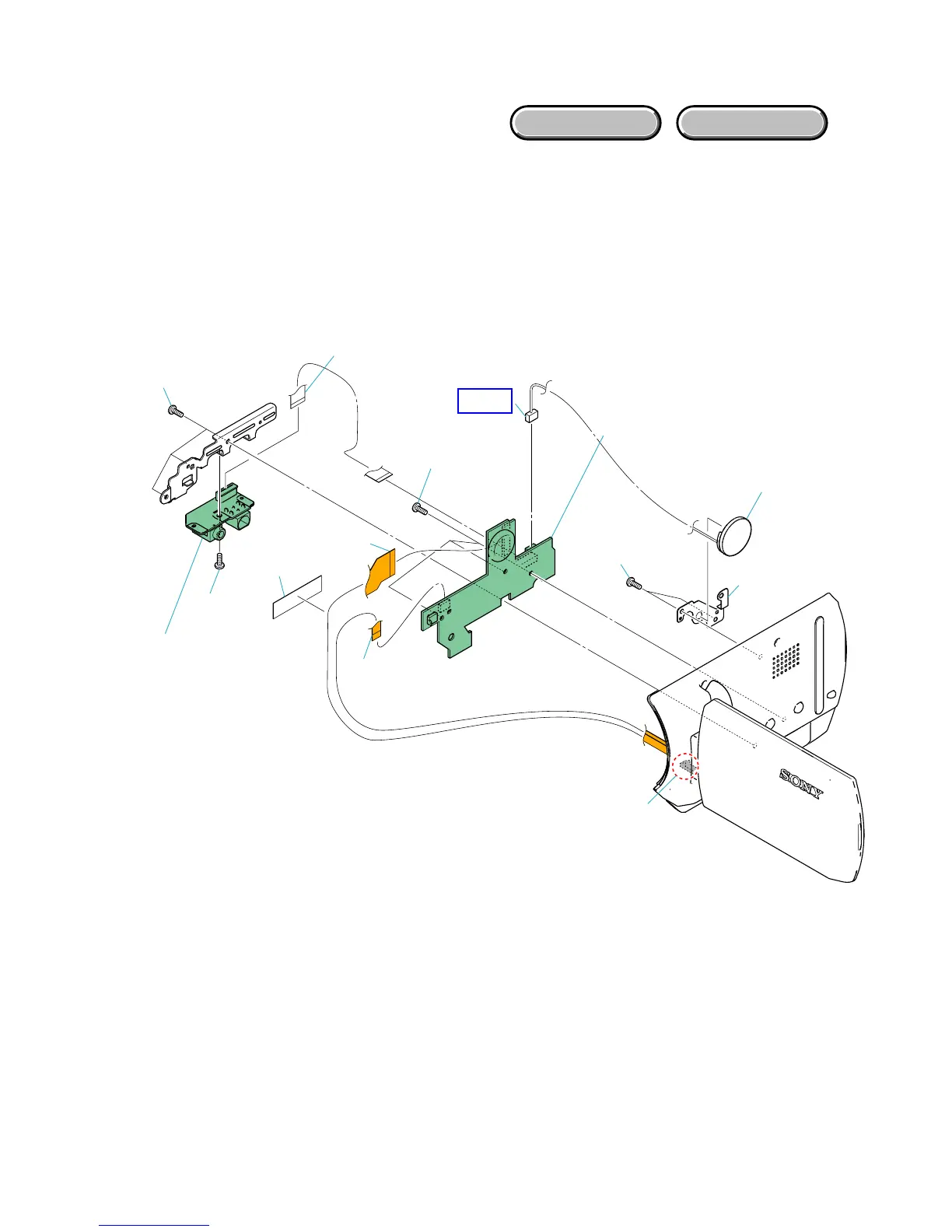 SONY