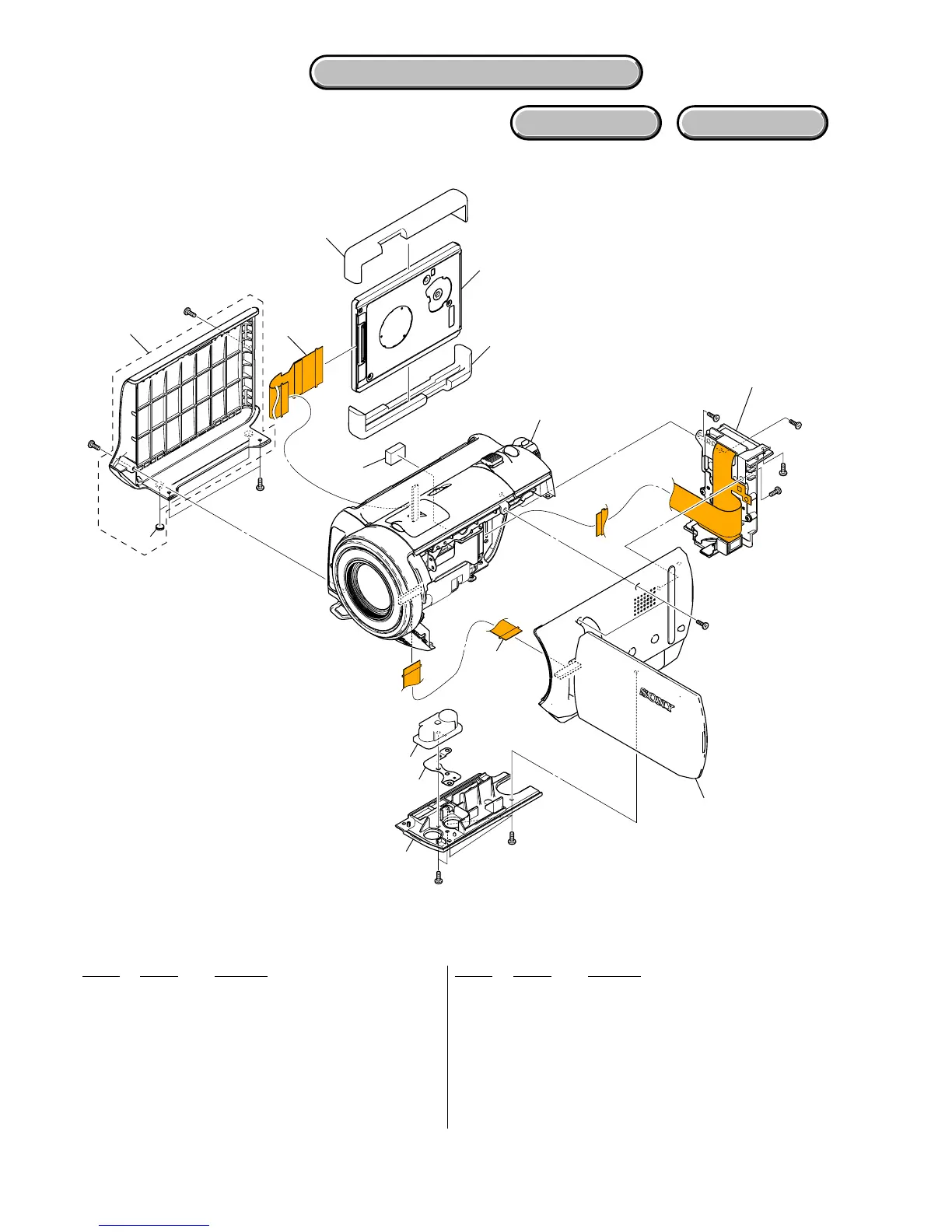 SONY