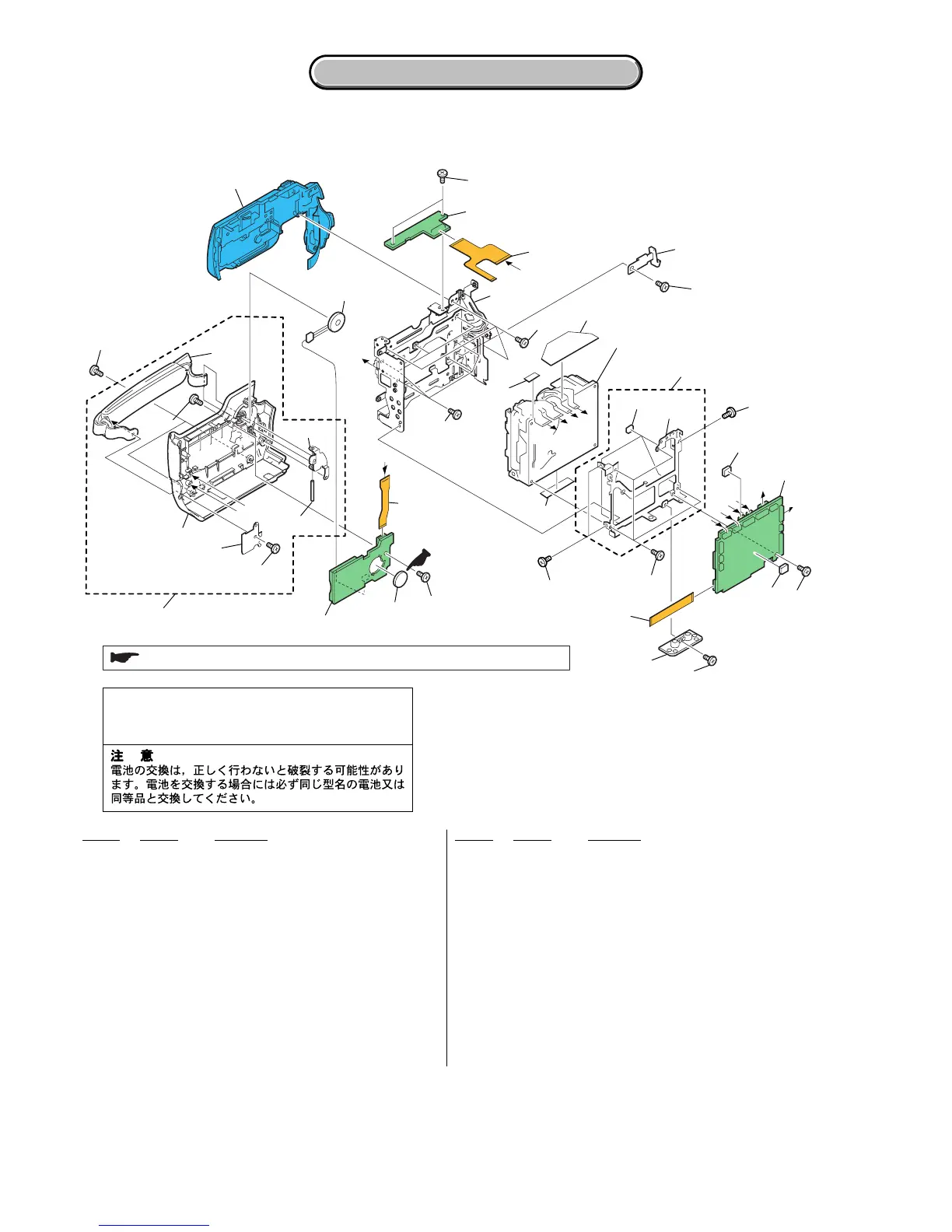 注　意
電池の交換は，正しく行わないと破裂する可能性があります。電池を交換する場合には必ず同じ型名の電池又は同等品と交換してください。