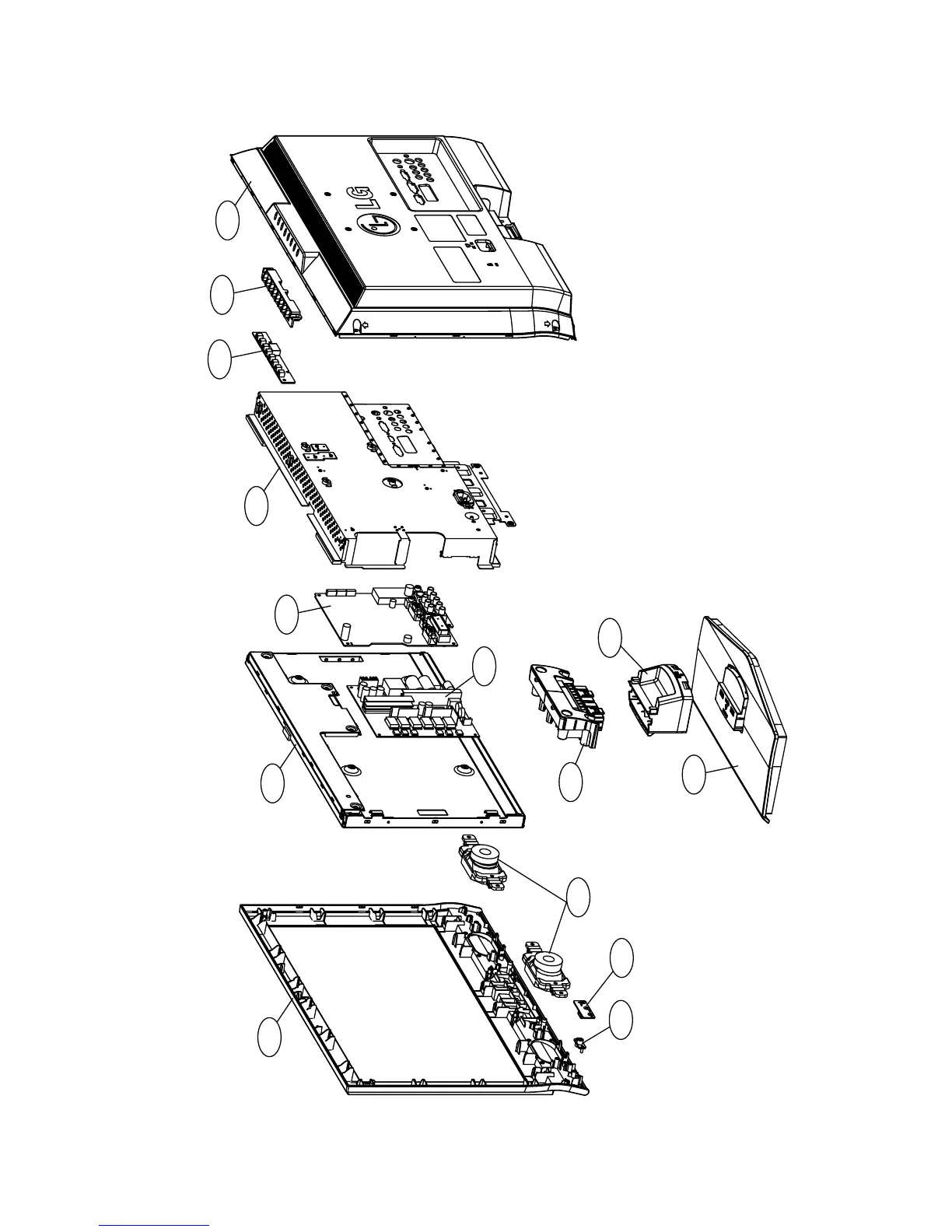 LG