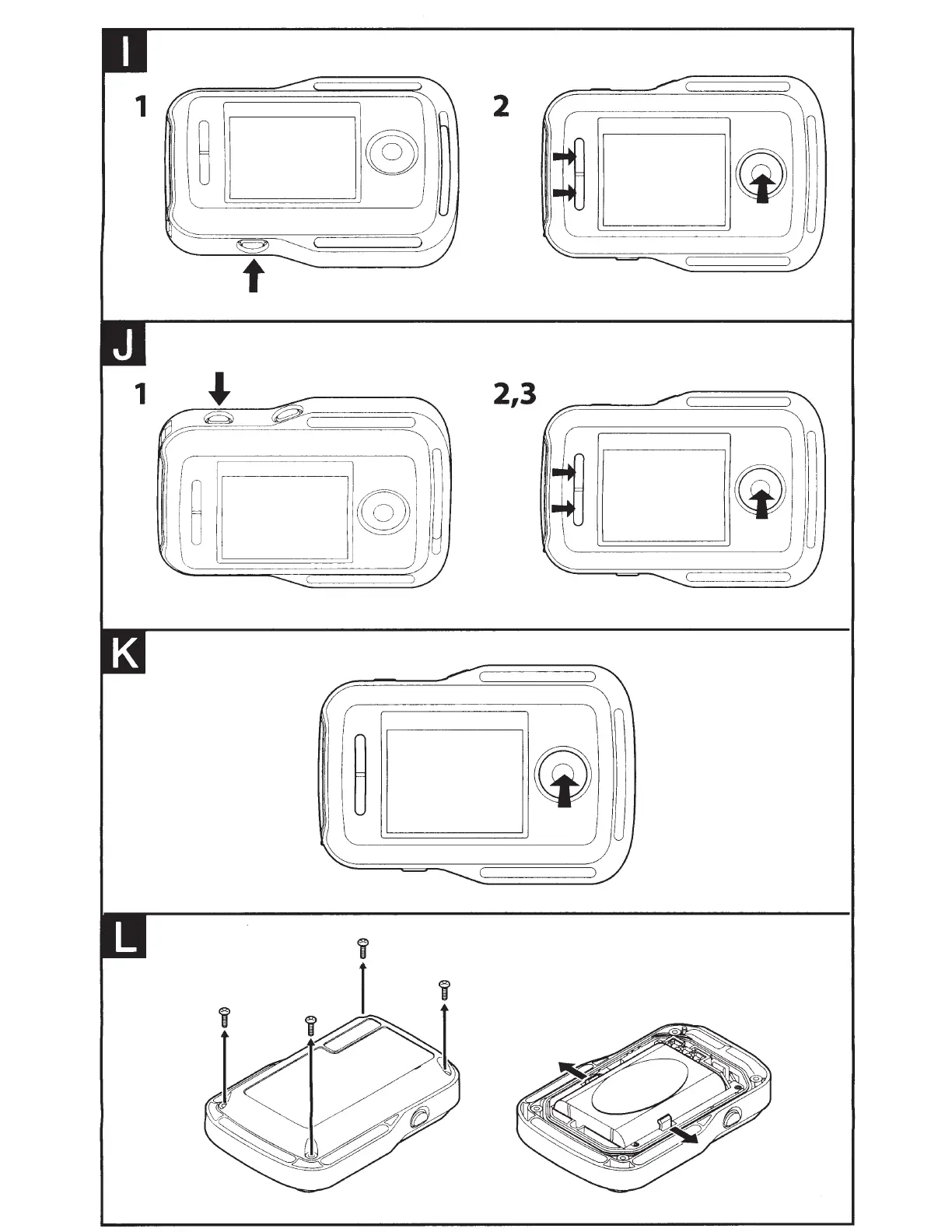 I

1

2

J

1

2,3

K

L