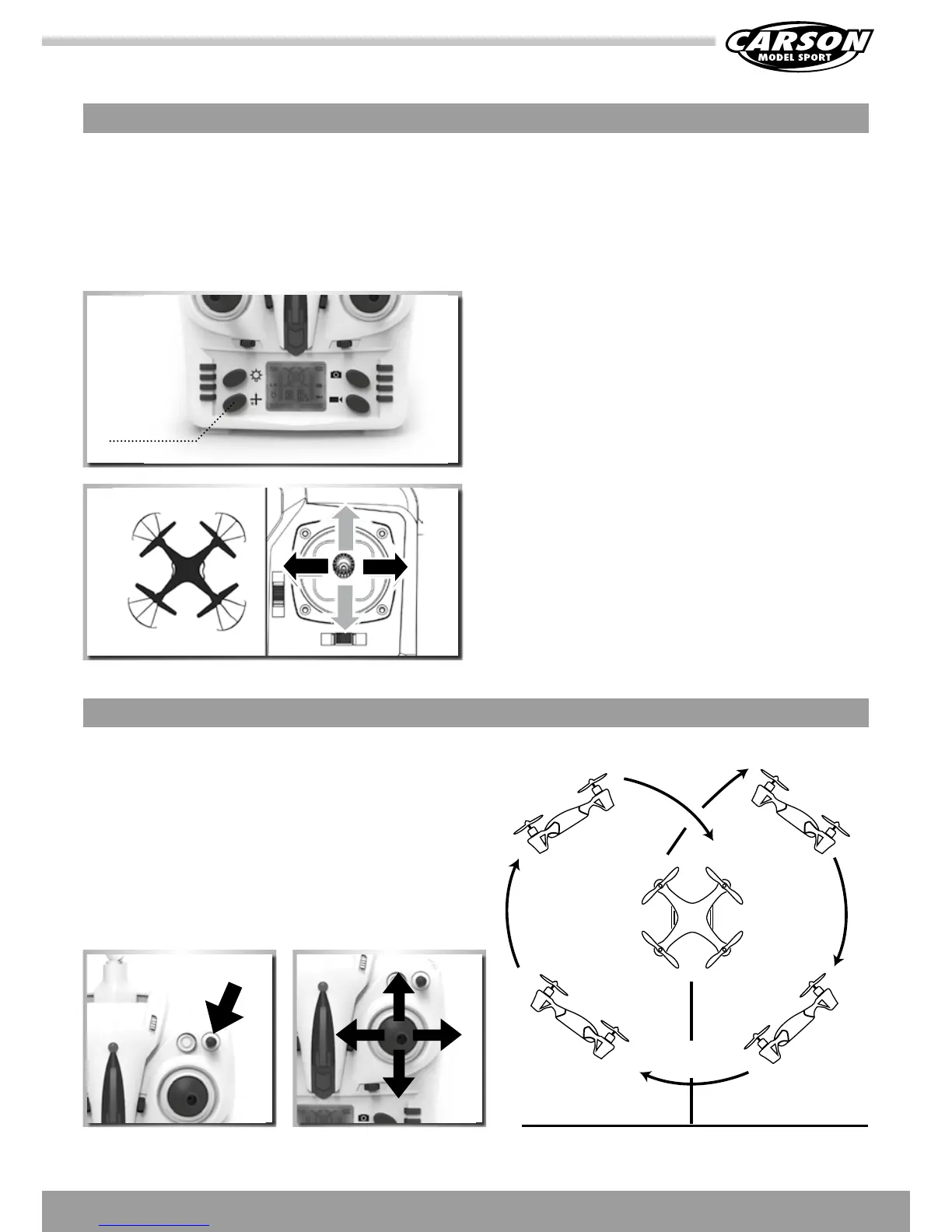 CARSON
MODEL SPORT