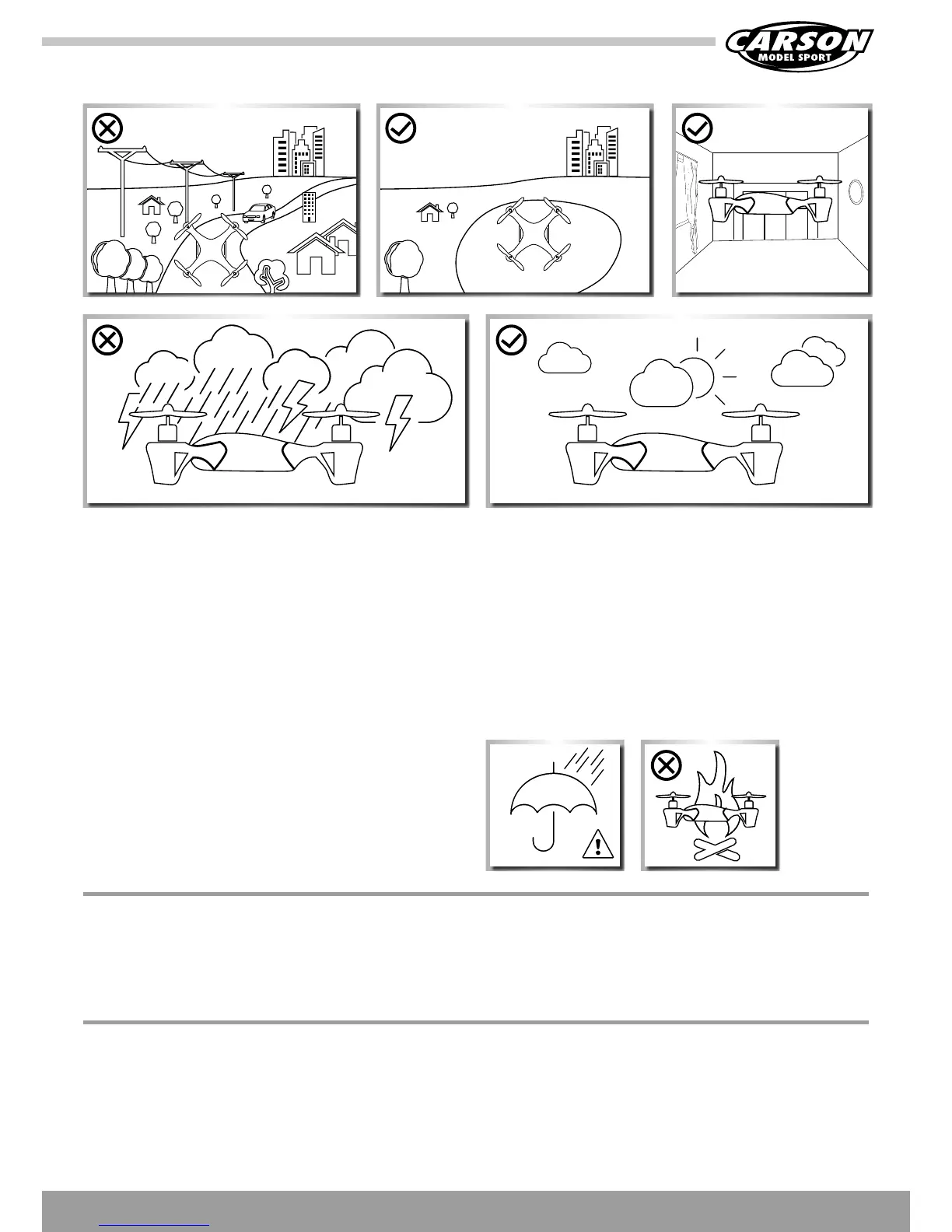 CARSON
MODEL SPORT