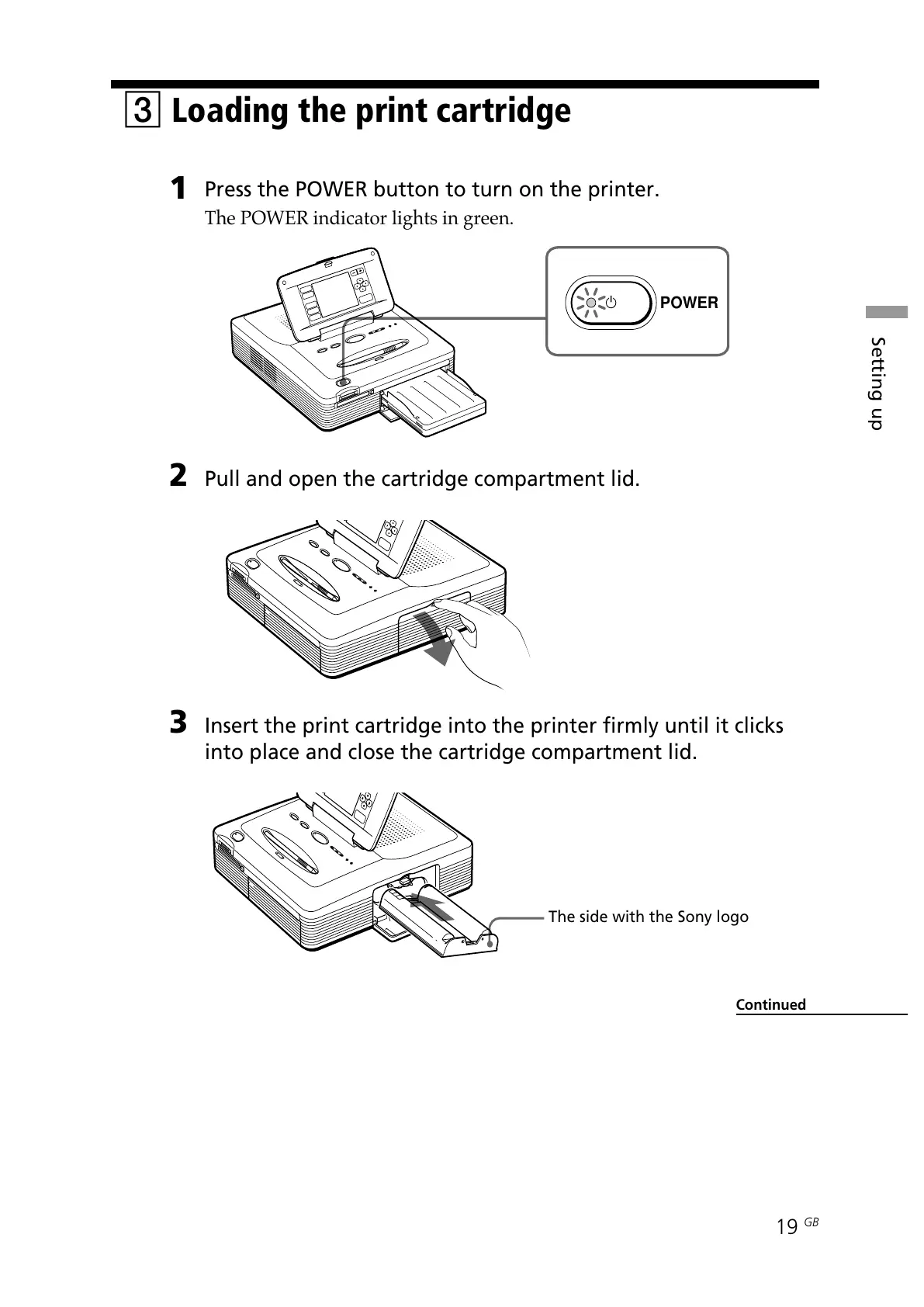 3 Loading the print cartridge

1 Press the POWER button to turn on the printer.
The POWER indicator lights in green.

POWER

Setting up

2 Pull and open the cartridge compartment lid.

3 Insert the print cartridge into the printer firmly until it clicks into place and close the cartridge compartment lid.

The side with the Sony logo

Continued

19 GB