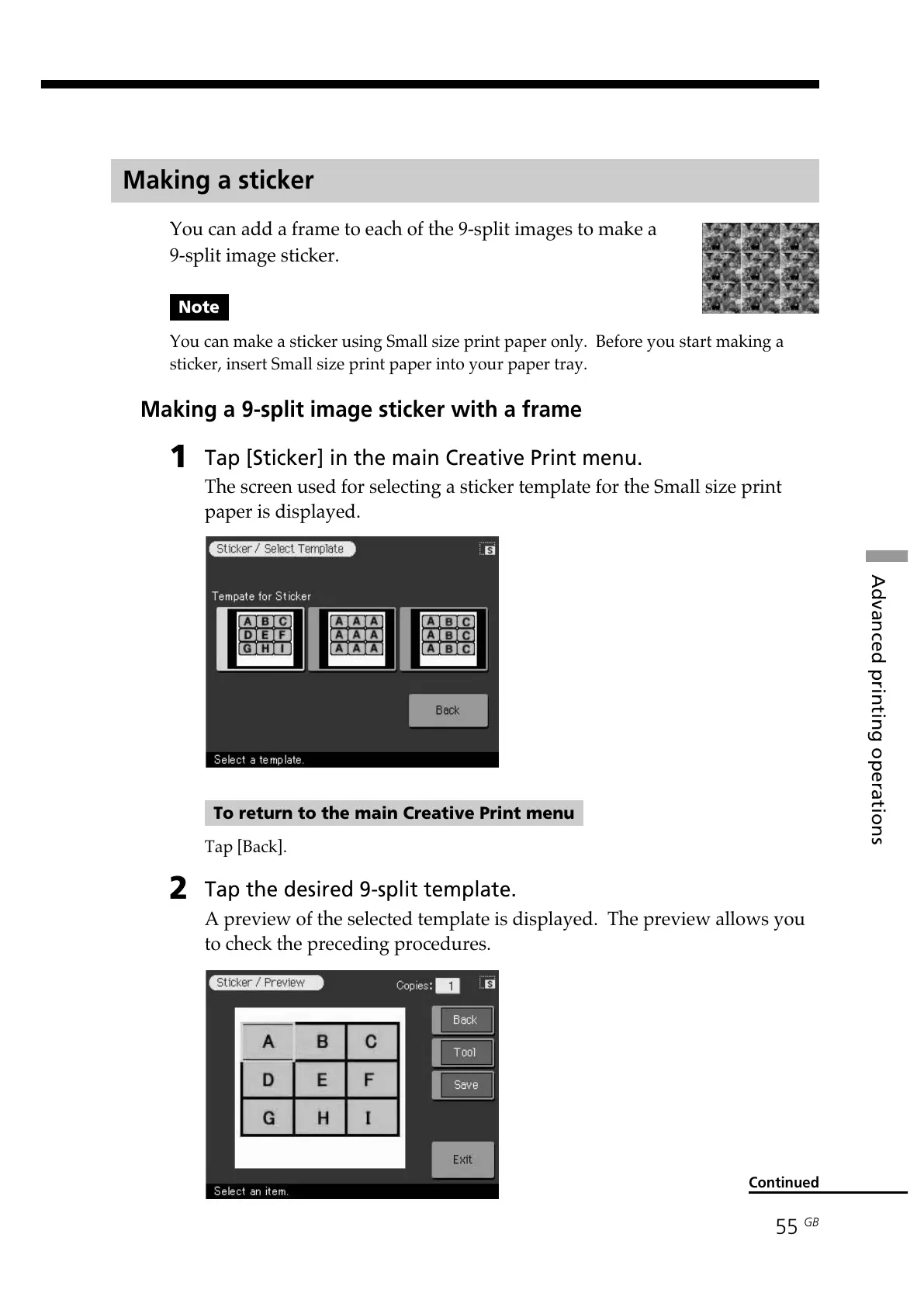 Making a sticker

You can add a frame to each of the 9-split images to make a 9-split image sticker.

Note

You can make a sticker using Small size print paper only. Before you start making a sticker, insert Small size print paper into your paper tray.

Making a 9-split image sticker with a frame

1 Tap [Sticker] in the main Creative Print menu.

The screen used for selecting a sticker template for the Small size print paper is displayed.

Sticker / Select Template

S

Tempate for Sticker

A B C
D E F
G H I

A A A
A A A
A A A

A B C
A B C
A B C

Back

Select a template.

To return to the main Creative Print menu

Tap [Back].

2 Tap the desired 9-split template.

A preview of the selected template is displayed. The preview allows you to check the preceding procedures.

Sticker / Preview

Copies: 1

S

A B C
D E F
G H I

Back

Tool

Save

Exit

Select an item.

Advanced printing operations

Continued

55 GB