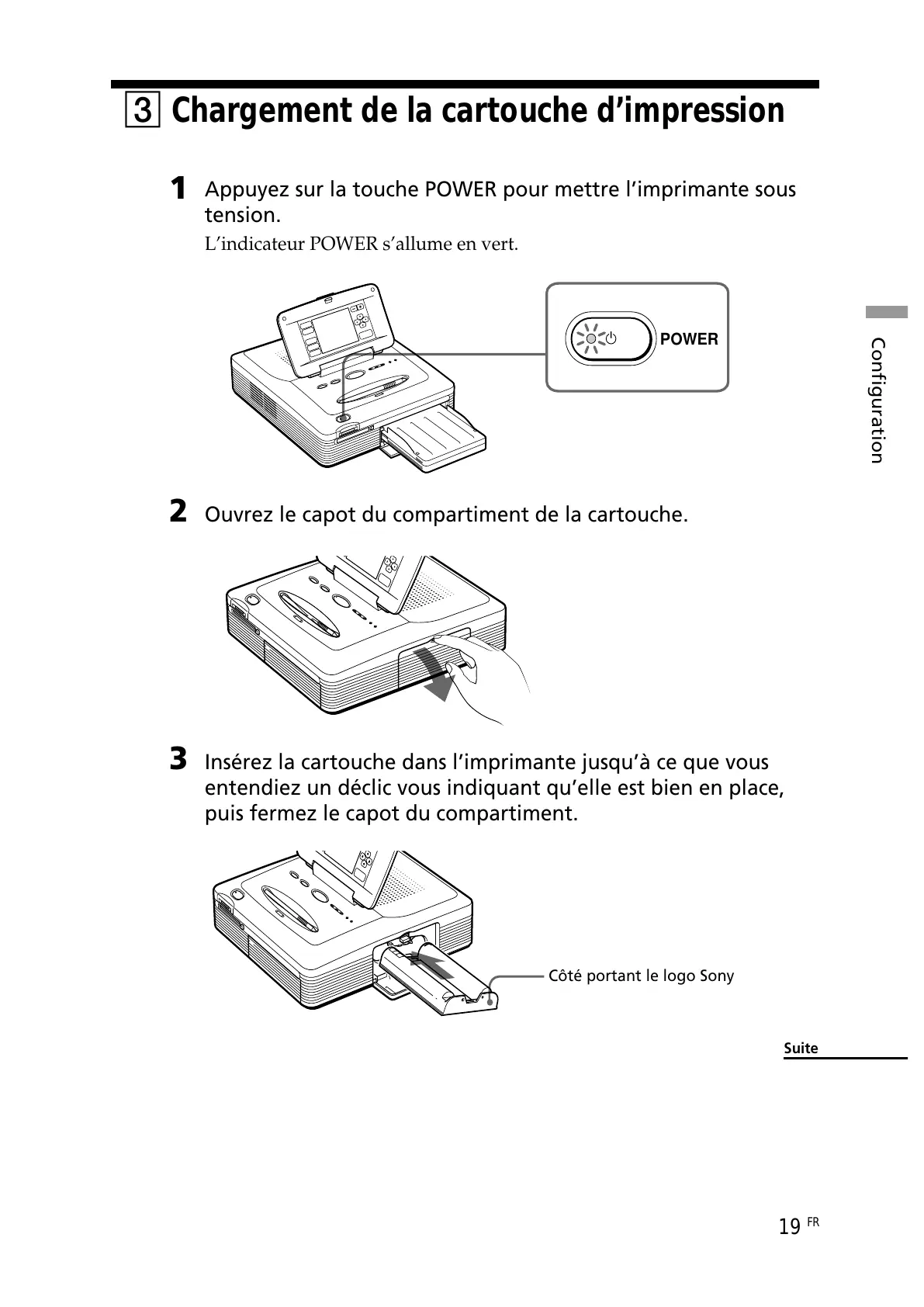 3 Chargement de la cartouche d’impression

1 Appuyez sur la touche POWER pour mettre l’imprimante sous tension.

L’indicateur POWER s’allume en vert.

POWER

Configuration

2 Ouvrez le capot du compartiment de la cartouche.

3 Insérez la cartouche dans l’imprimante jusqu’à ce que vous entendiez un déclic vous indiquant qu’elle est bien en place, puis fermez le capot du compartiment.

Côté portant le logo Sony

Suite

19 FR