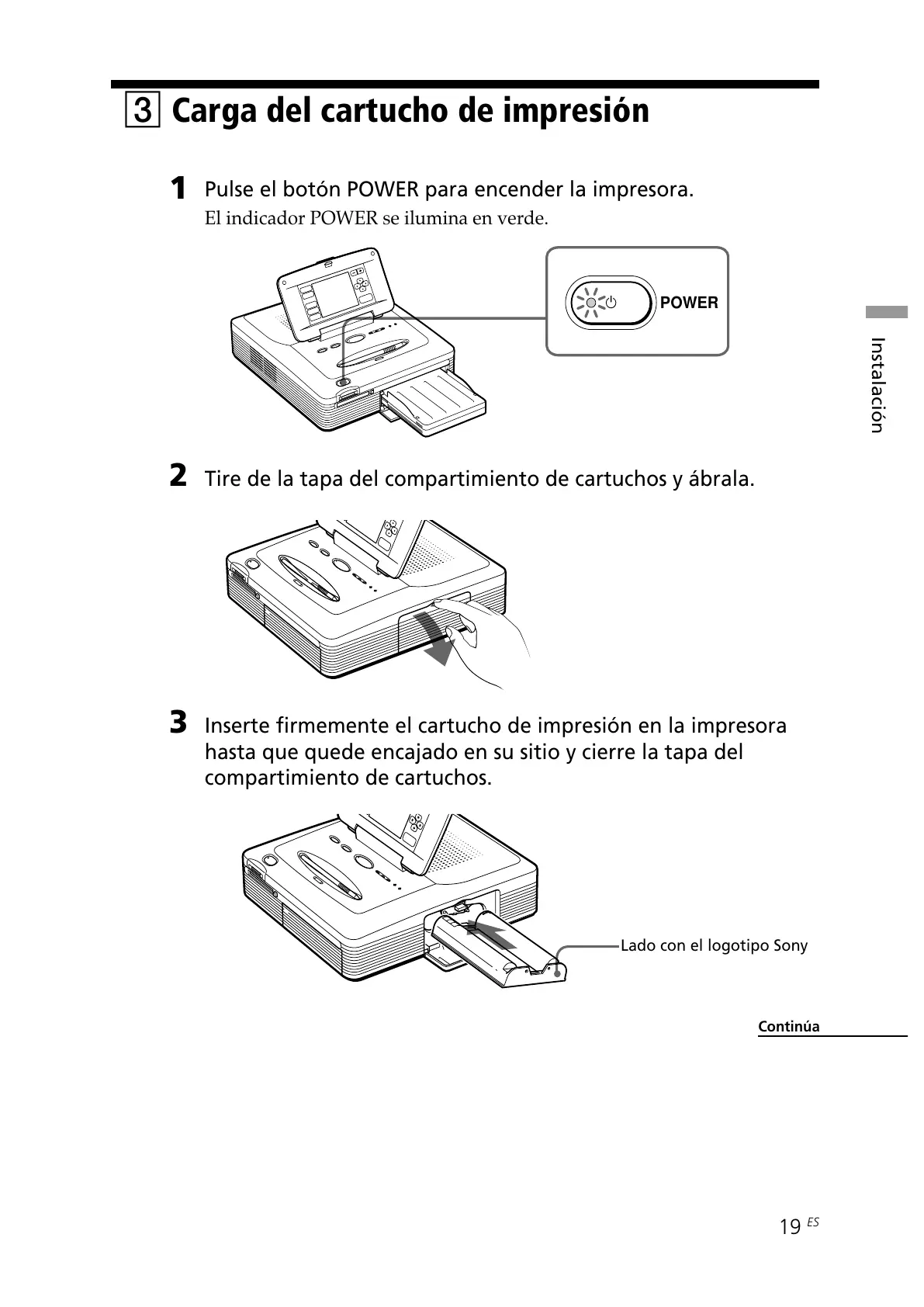 3 Carga del cartucho de impresión

1 Pulse el botón POWER para encender la impresora.
El indicador POWER se ilumina en verde.

POWER

Instalación

2 Tire de la tapa del compartimiento de cartuchos y ábrala.

3 Inserte firmemente el cartucho de impresión en la impresora hasta que quede encajado en su sitio y cierre la tapa del compartimiento de cartuchos.

Lado con el logotipo Sony

Continúa

19 ES