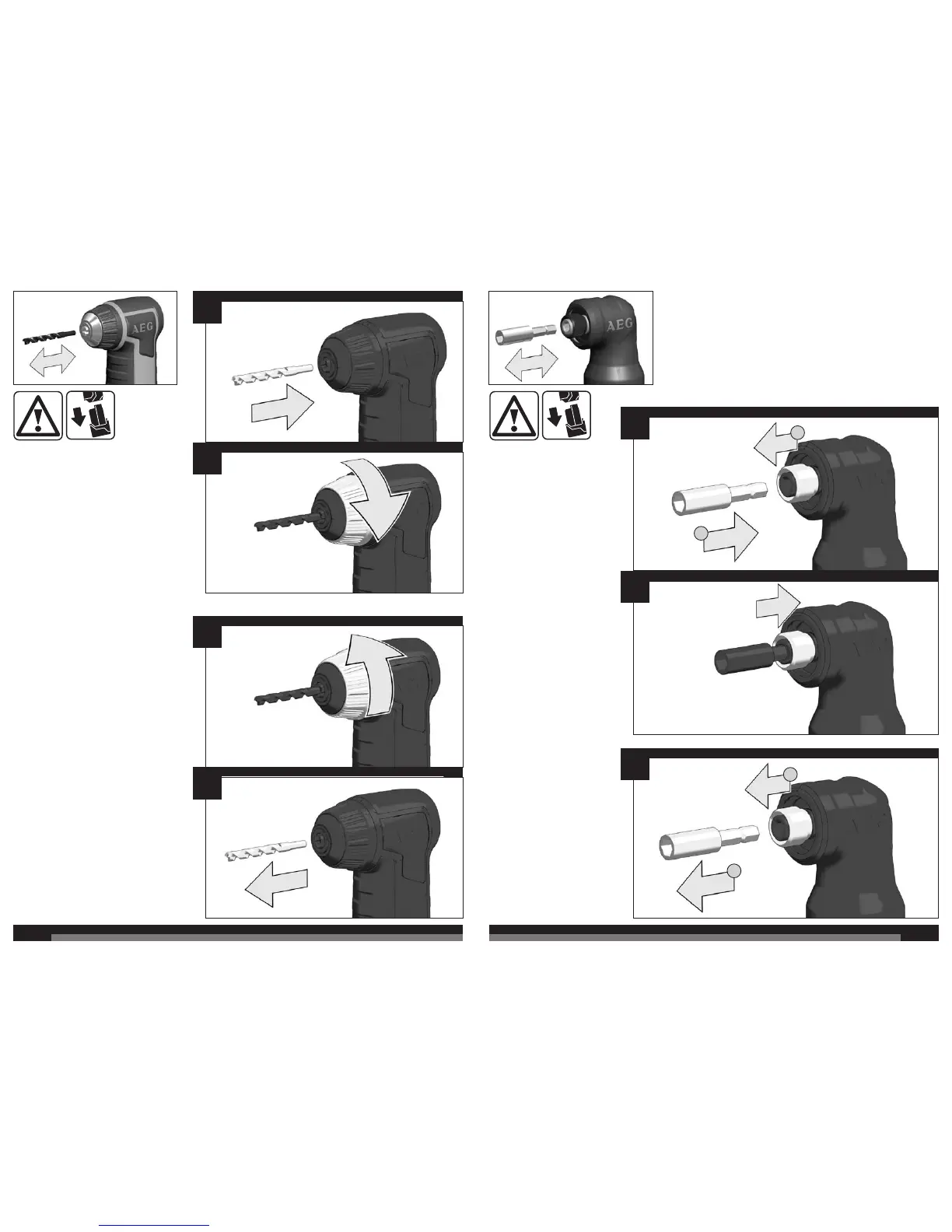 AEG

AEG