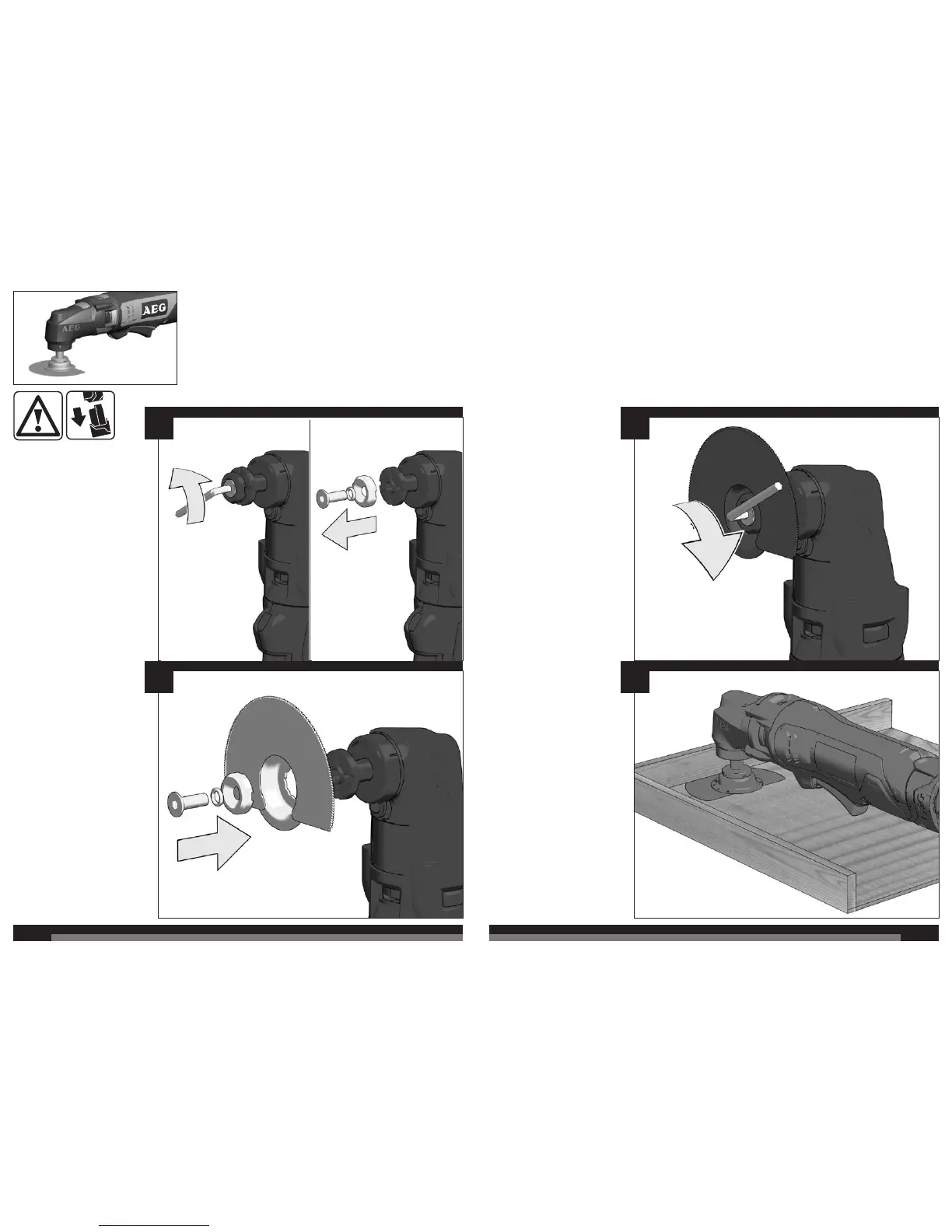 AEG

AEG